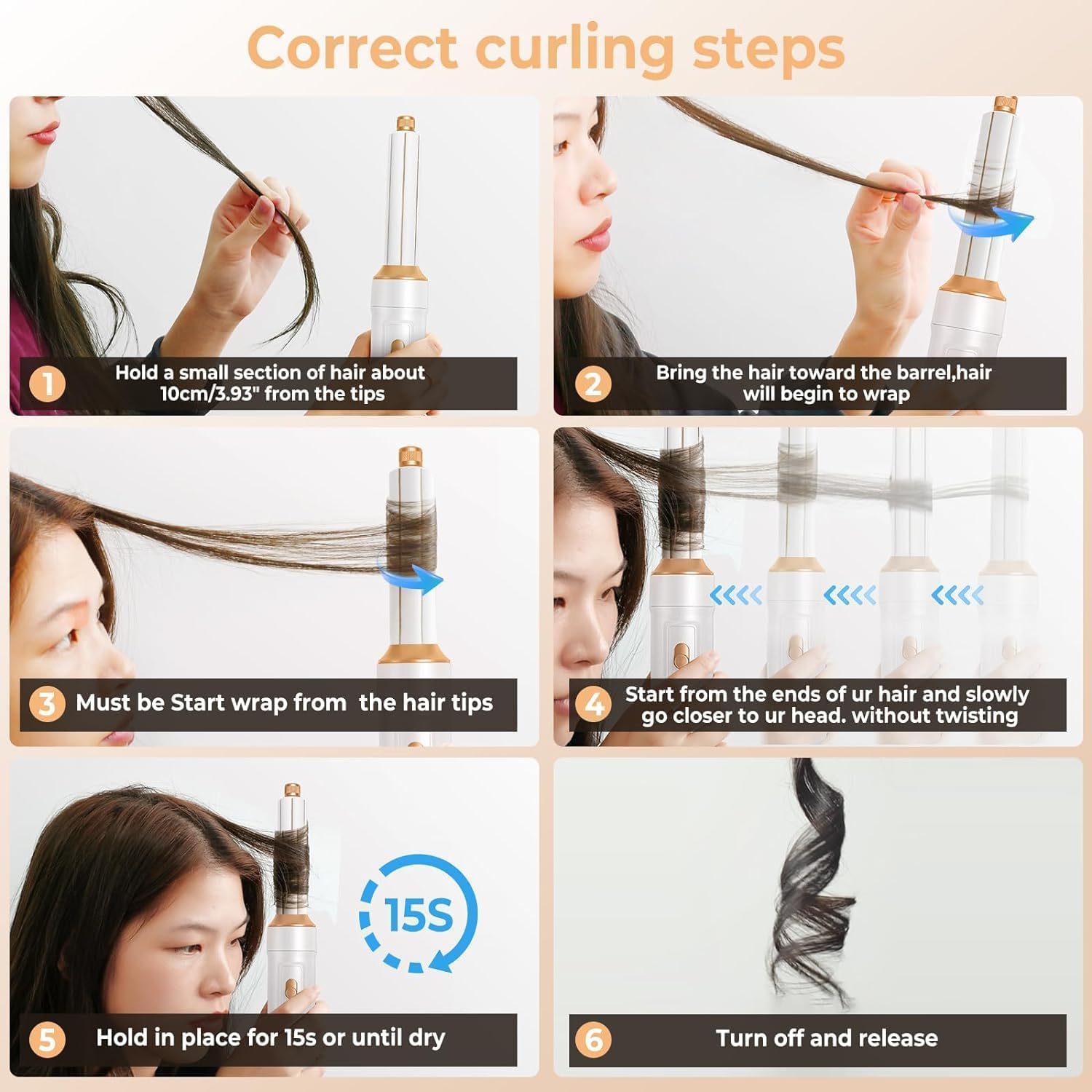 Correct curling steps

1 Hold a small section of hair about 10cm/3.93" from the tips

2 Bring the hair toward the barrel,hair will begin to wrap

3 Must be Start wrap from  the hair tips

4 Start from the ends of ur hair and slowly go closer to ur head. without twisting

15S

5 Hold in place for 15s or until dry

6 Turn off and release