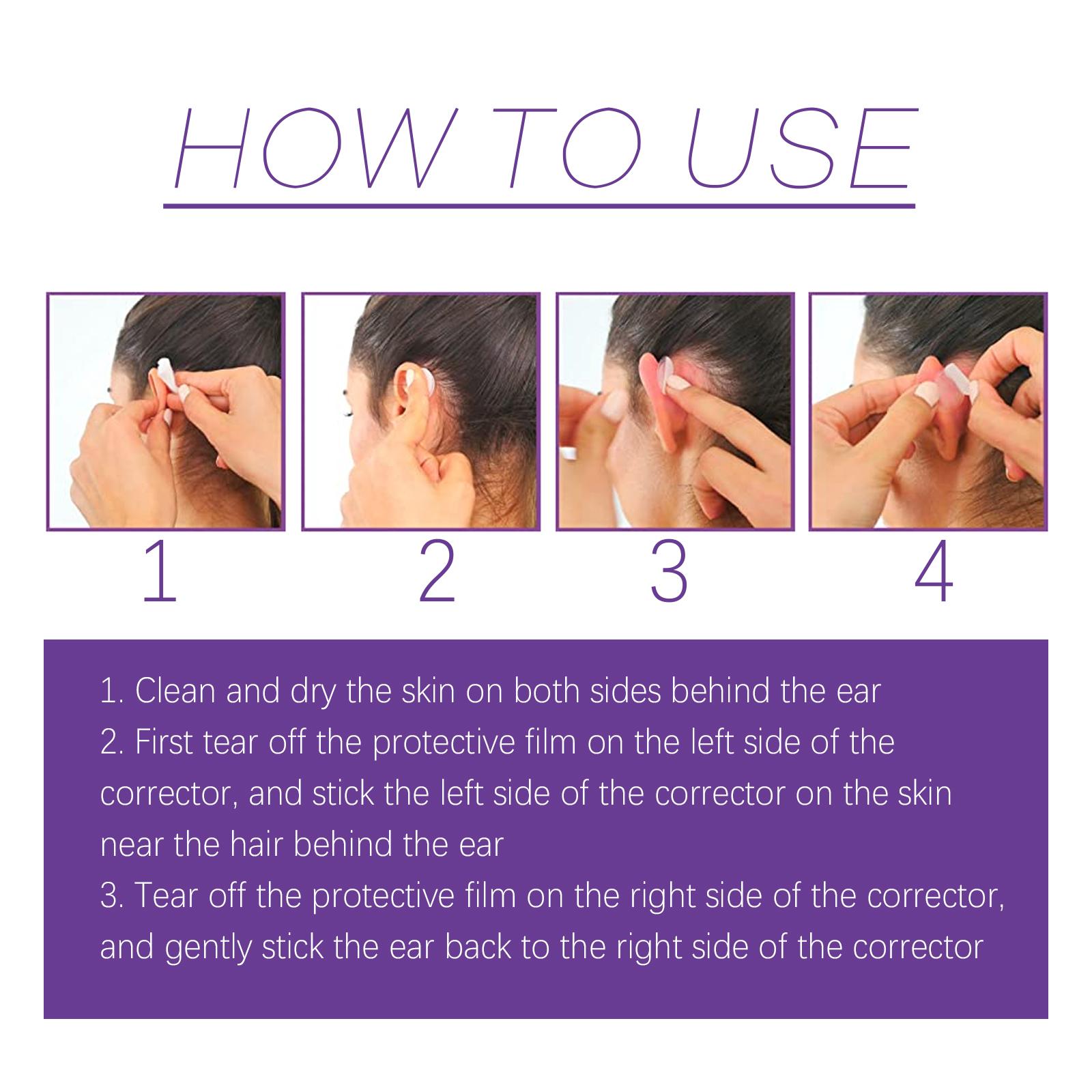 HOW TO USE

1

2

3

4

1. Clean and dry the skin on both sides behind the ear
2. First tear off the protective film on the left side of the corrector, and stick the left side of the corrector on the skin near the hair behind the ear
3. Tear off the protective film on the right side of the corrector, and gently stick the ear back to the right side of the corrector