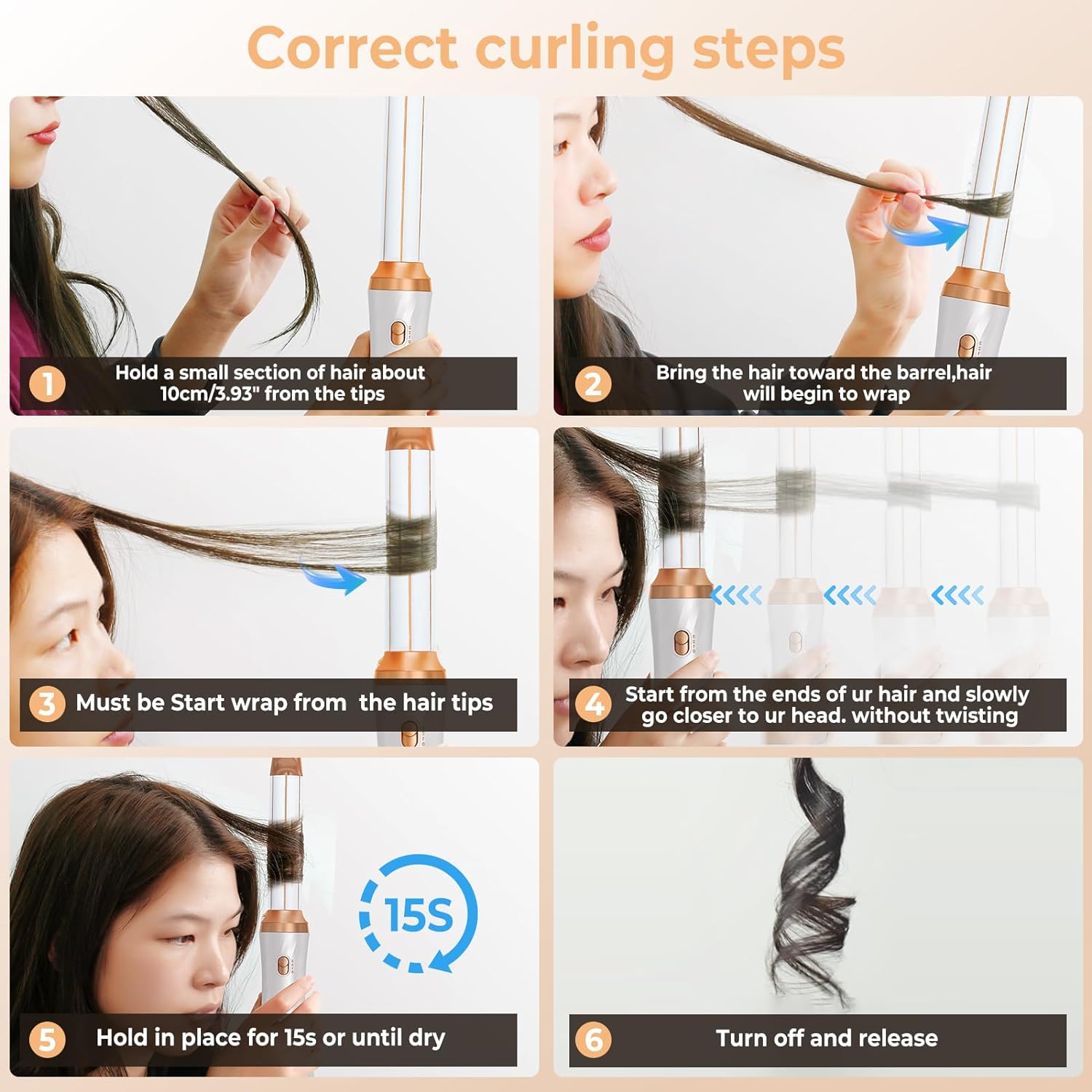 Correct curling steps

1 Hold a small section of hair about 10cm/3.93" from the tips

2 Bring the hair toward the barrel,hair will begin to wrap

3 Must be Start wrap from  the hair tips

4 Start from the ends of ur hair and slowly go closer to ur head. without twisting

15S

5 Hold in place for 15s or until dry

6 Turn off and release