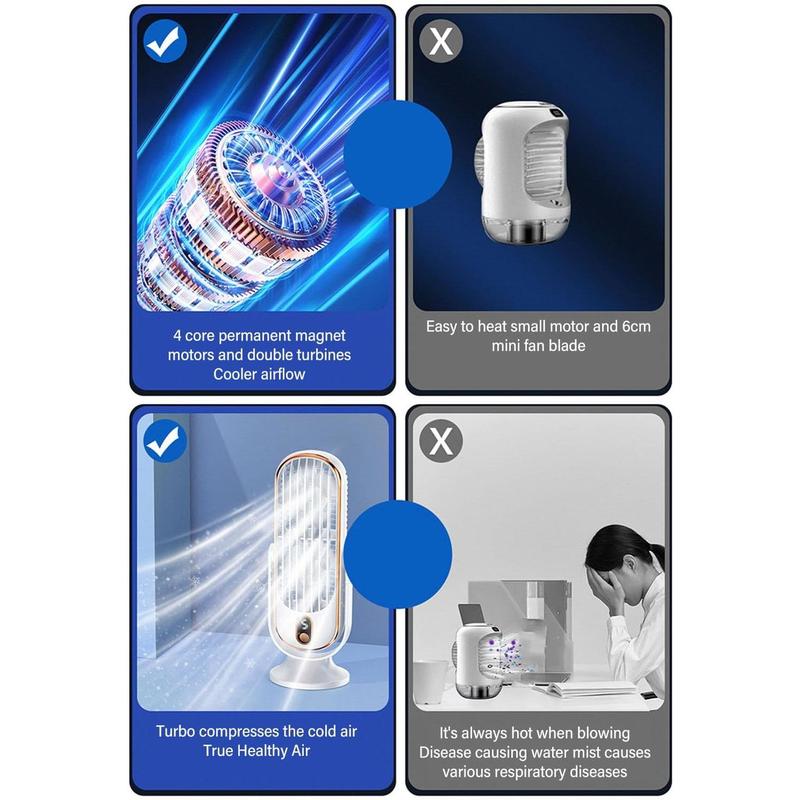 4 core permanent magnet motors and double turbines Cooler airflow

X

Easy to heat small motor and 6cm mini fan blade

Turbo compresses the cold air True Healthy Air

X

It's always hot when blowing Disease causing water mist causes various respiratory diseases