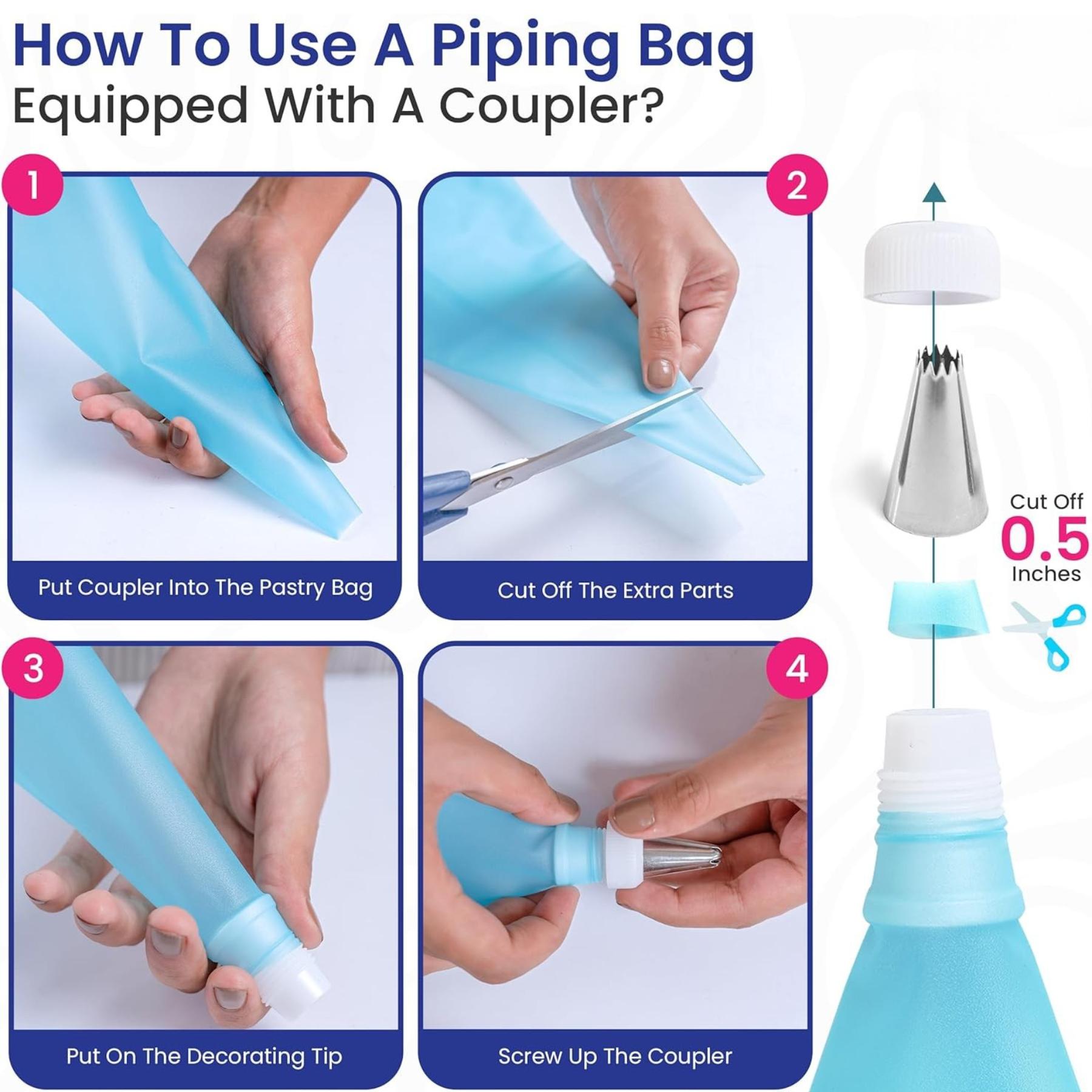 How To Use A Piping Bag
Equipped With A Coupler?

1
Put Coupler Into The Pastry Bag

2
Cut Off The Extra Parts

3
Put On The Decorating Tip

4
Screw Up The Coupler

Cut Off
0.5
Inches