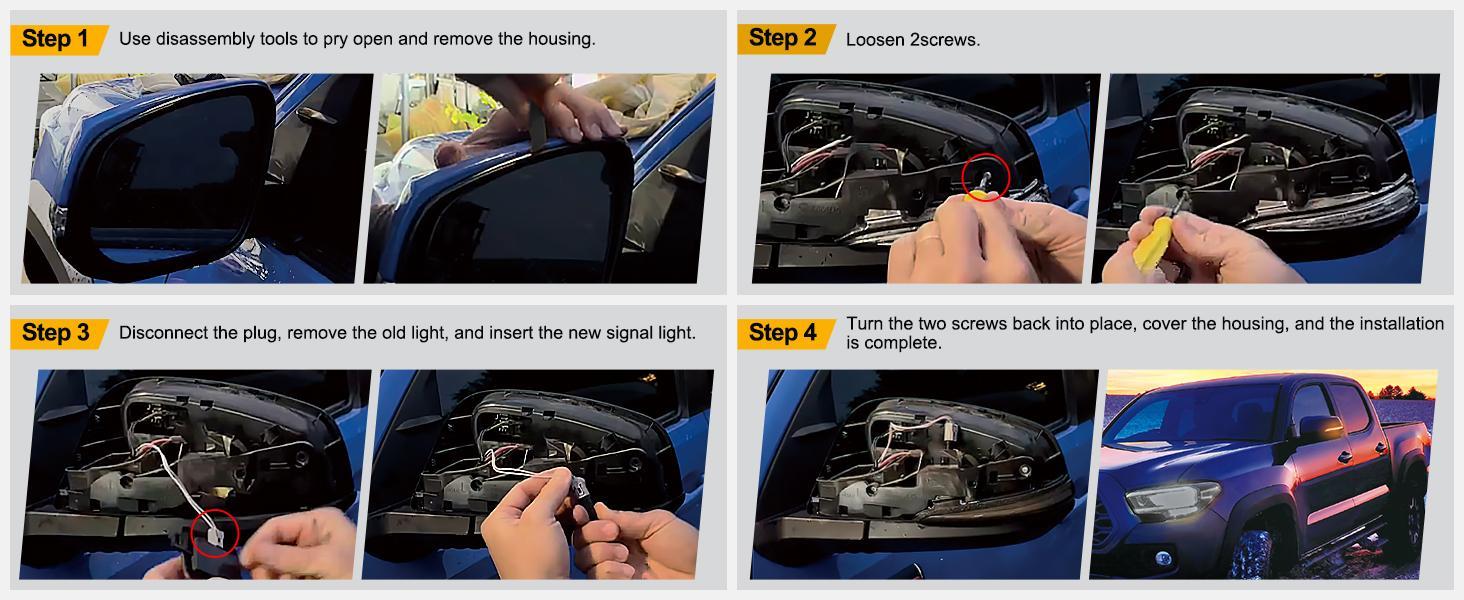 Step 1 Use disassembly tools to pry open and remove the housing.

Step 2 Loosen 2screws.

Step 3 Disconnect the plug, remove the old light, and insert the new signal light.

Step 4 Turn the two screws back into place, cover the housing, and the installation is complete.