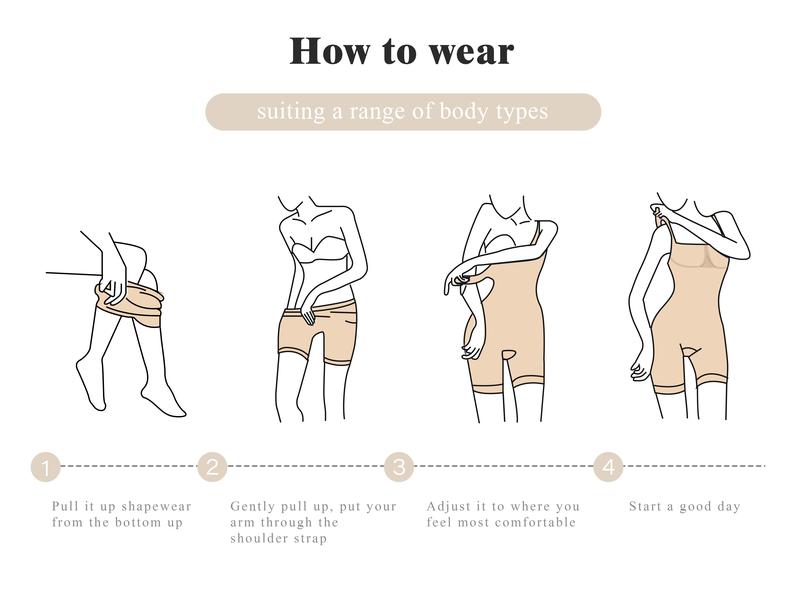 How to wear

suiting a range of body types

1

Pull it up shapewear from the bottom up

2

Gently pull up, put your arm through the shoulder strap

3

Adjust it to where you feel most comfortable

4

Start a good day