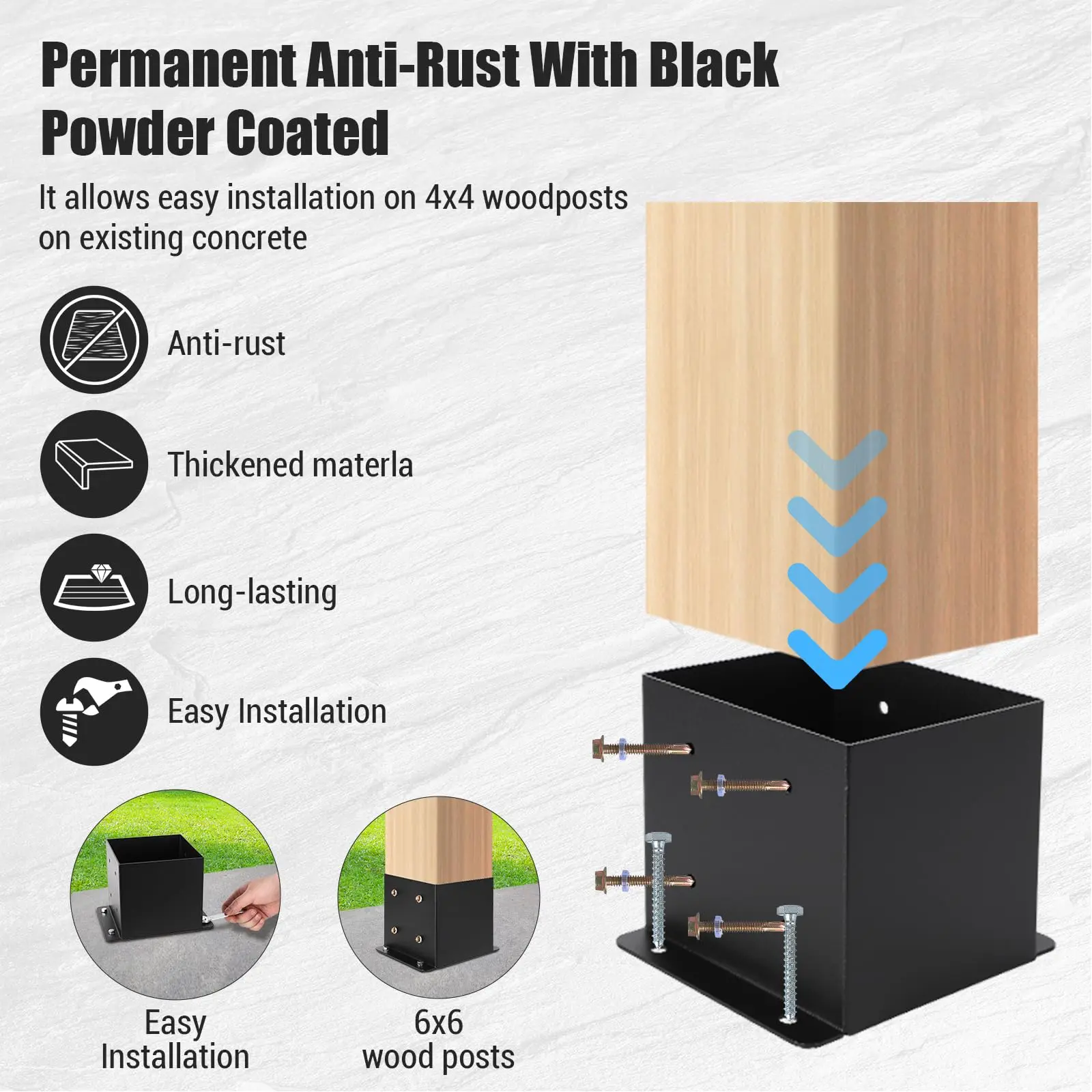 Permanent Anti-Rust With Black Powder Coated

It allows easy installation on 4x4 woodposts on existing concrete

Anti-rust

Thickened materla

Long-lasting

Easy Installation

Easy Installation

6x6 wood posts