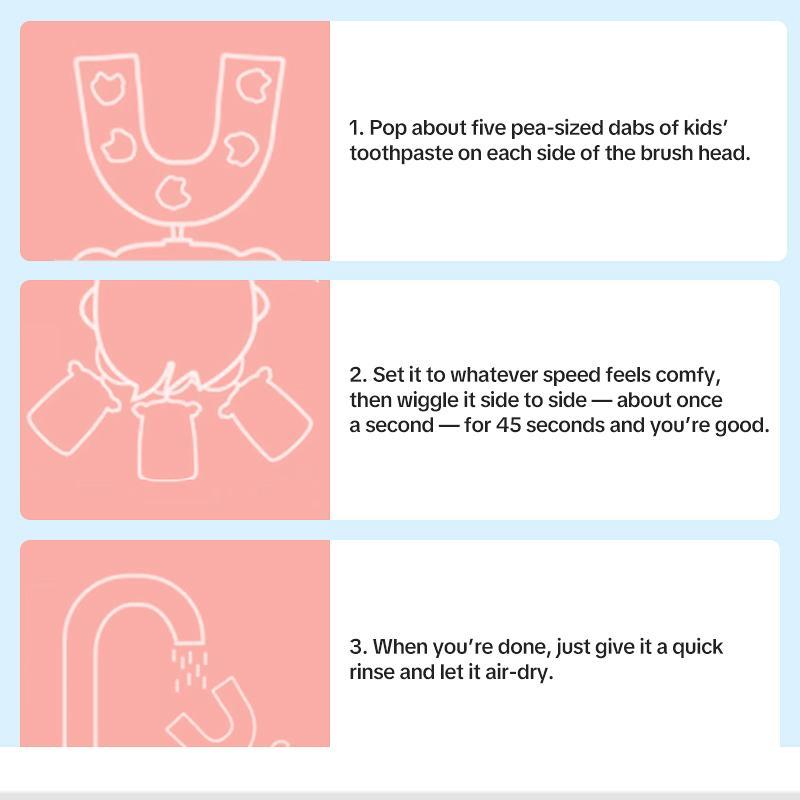 1. Pop about five pea-sized dabs of kids' toothpaste on each side of the brush head.

2. Set it to whatever speed feels comfy, then wiggle it side to side — about once a second — for 45 seconds and you're good.

3. When you're done, just give it a quick rinse and let it air-dry.