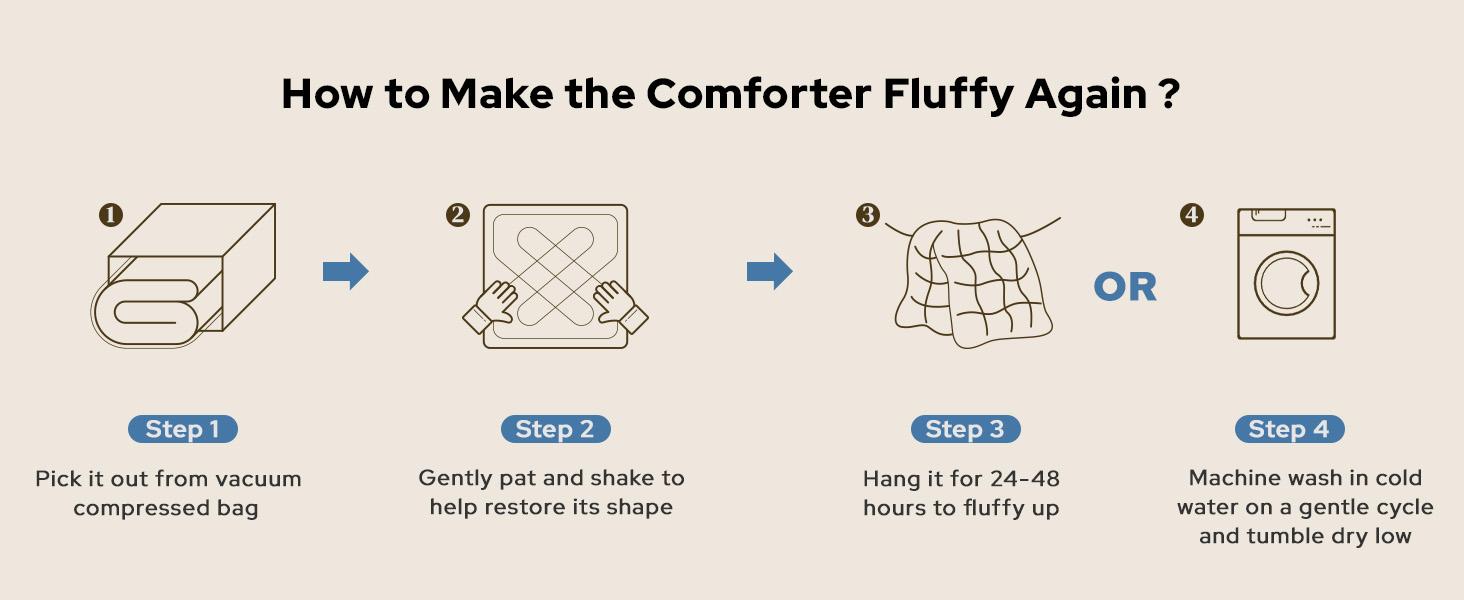 How to Make the Comforter Fluffy Again ?

❶

❷

❸

OR

❹

Step 1

Pick it out from vacuum compressed bag

Step 2

Gently pat and shake to help restore its shape

Step 3

Hang it for 24-48 hours to fluffy up

Step 4

Machine wash in cold water on a gentle cycle and tumble dry low