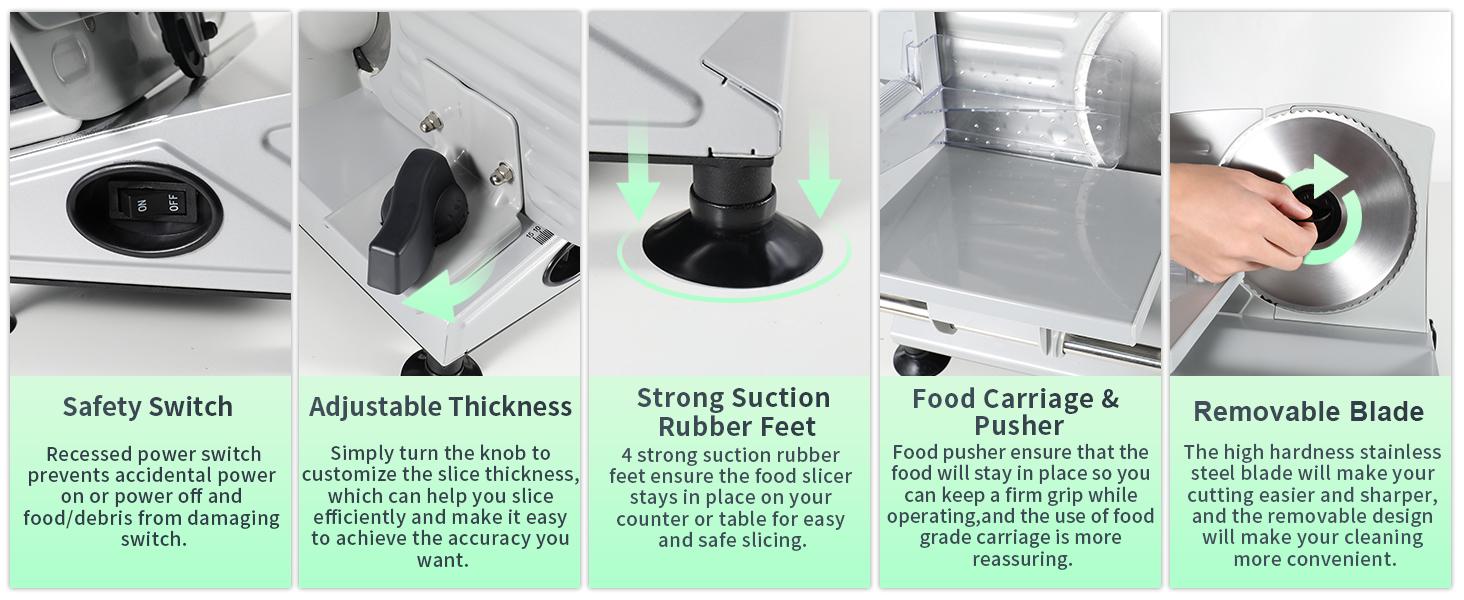 ON OFF

Safety Switch

Recessed power switch prevents accidental power on or power off and food/debris from damaging switch.

15 10

Adjustable Thickness

Simply turn the knob to customize the slice thickness, which can help you slice efficiently and make it easy to achieve the accuracy you want.

Strong Suction Rubber Feet

4 strong suction rubber feet ensure the food slicer stays in place on your counter or table for easy and safe slicing.

Food Carriage & Pusher

Food pusher ensure that the food will stay in place so you can keep a firm grip while operating,and the use of food grade carriage is more reassuring.

Removable Blade

The high hardness stainless steel blade will make your cutting easier and sharper, and the removable design will make your cleaning more convenient.