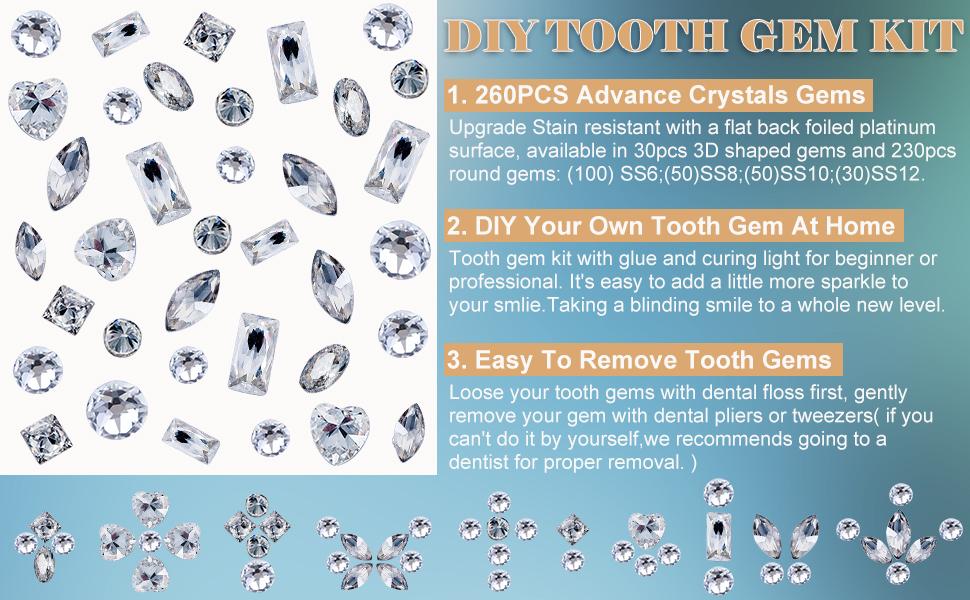 DIY TOOTH GEM KIT

1. 260PCS Advance Crystals Gems

Upgrade Stain resistant with a flat back foiled platinum surface, available in 30pcs 3D shaped gems and 230pcs round gems: (100) SS6;(50)SS8;(50)SS10;(30)SS12.

2. DIY Your Own Tooth Gem At Home

Tooth gem kit with glue and curing light for beginner or professional. It's easy to add a little more sparkle to your smlie.Taking a blinding smile to a whole new level.

3. Easy To Remove Tooth Gems

Loose your tooth gems with dental floss first, gently remove your gem with dental pliers or tweezers( if you can't do it by yourself,we recommends going to a dentist for proper removal. )