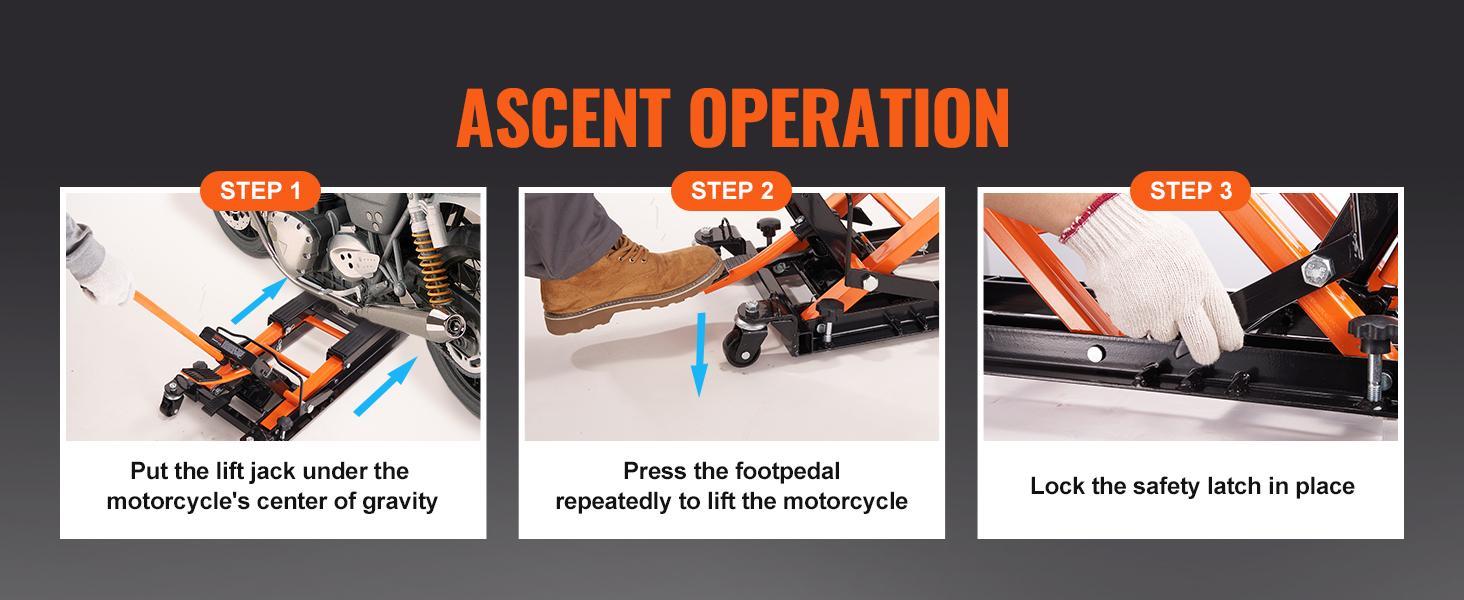 ASCENT OPERATION

STEP 1

Put the lift jack under the motorcycle's center of gravity

STEP 2

Press the footpedal repeatedly to lift the motorcycle

STEP 3

Lock the safety latch in place