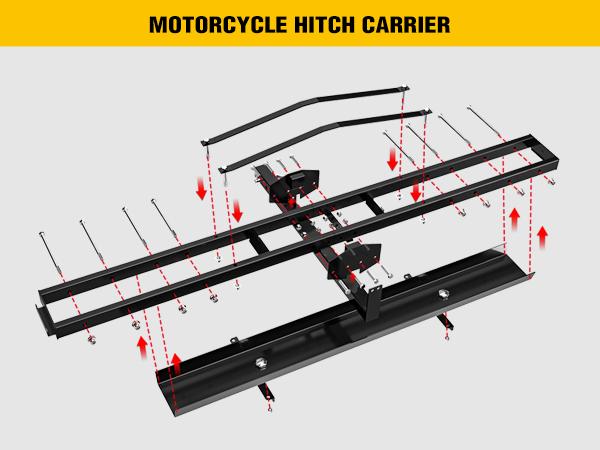 MOTORCYCLE HITCH CARRIER