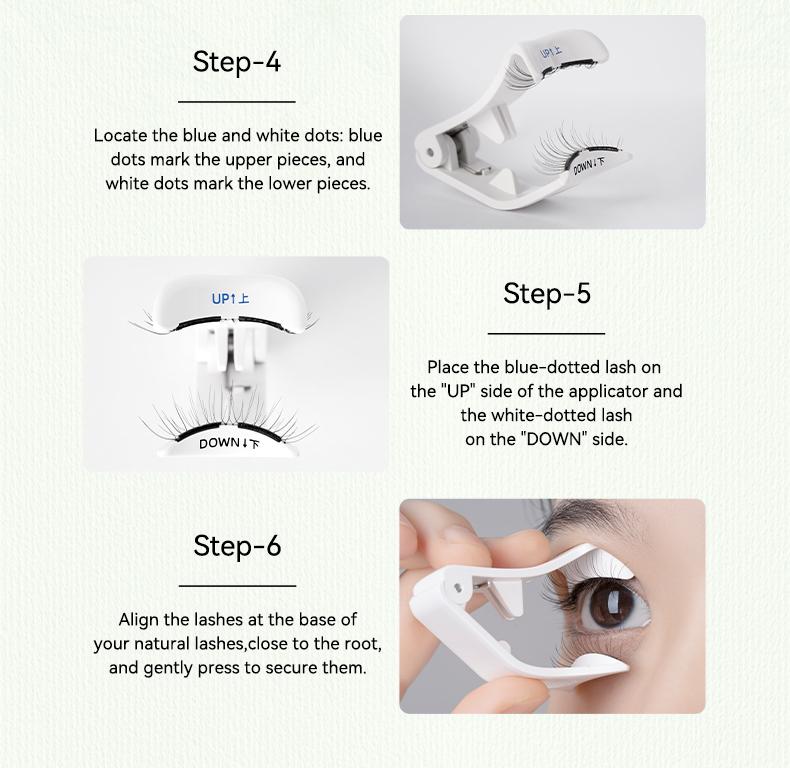 Step-4

Locate the blue and white dots: blue dots mark the upper pieces, and white dots mark the lower pieces.

UP↑上

DOWN↓下

UP↑上

DOWN↓下

Step-5

Place the blue-dotted lash on the "UP" side of the applicator and the white-dotted lash on the "DOWN" side.

Step-6

Align the lashes at the base of your natural lashes,close to the root, and gently press to secure them.