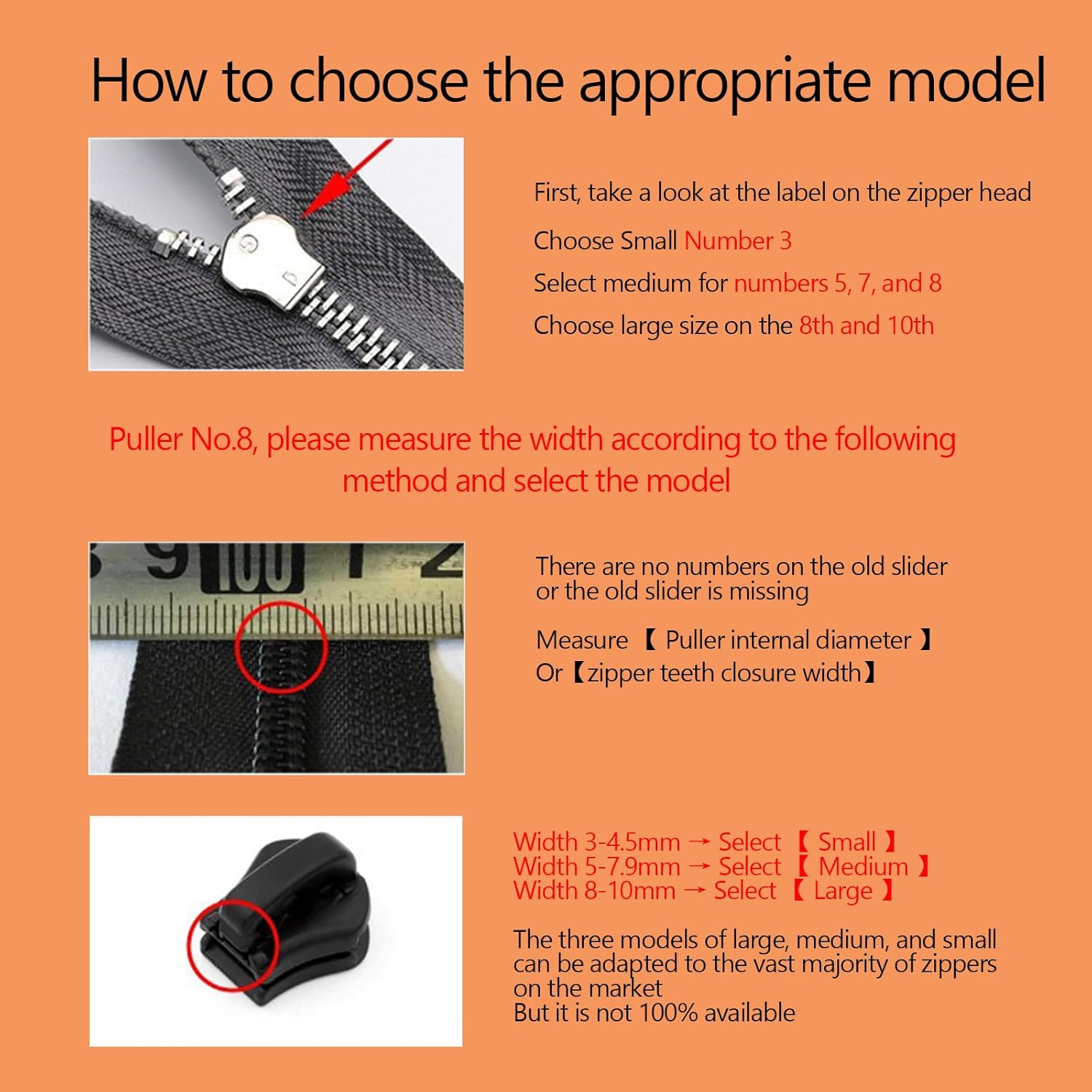 How to choose the appropriate model

First, take a look at the label on the zipper head

Choose Small Number 3

Select medium for numbers 5, 7, and 8

Choose large size on the 8th and 10th

Puller No.8, please measure the width according to the following method and select the model

9 100 1 2

There are no numbers on the old slider or the old slider is missing

Measure 【 Puller internal diameter 】
Or【zipper teeth closure width】

Width 3-4.5mm → Select 【 Small 】
Width 5-7.9mm → Select 【 Medium 】
Width 8-10mm → Select 【 Large 】

The three models of large, medium, and small can be adapted to the vast majority of zippers on the market
But it is not 100% available