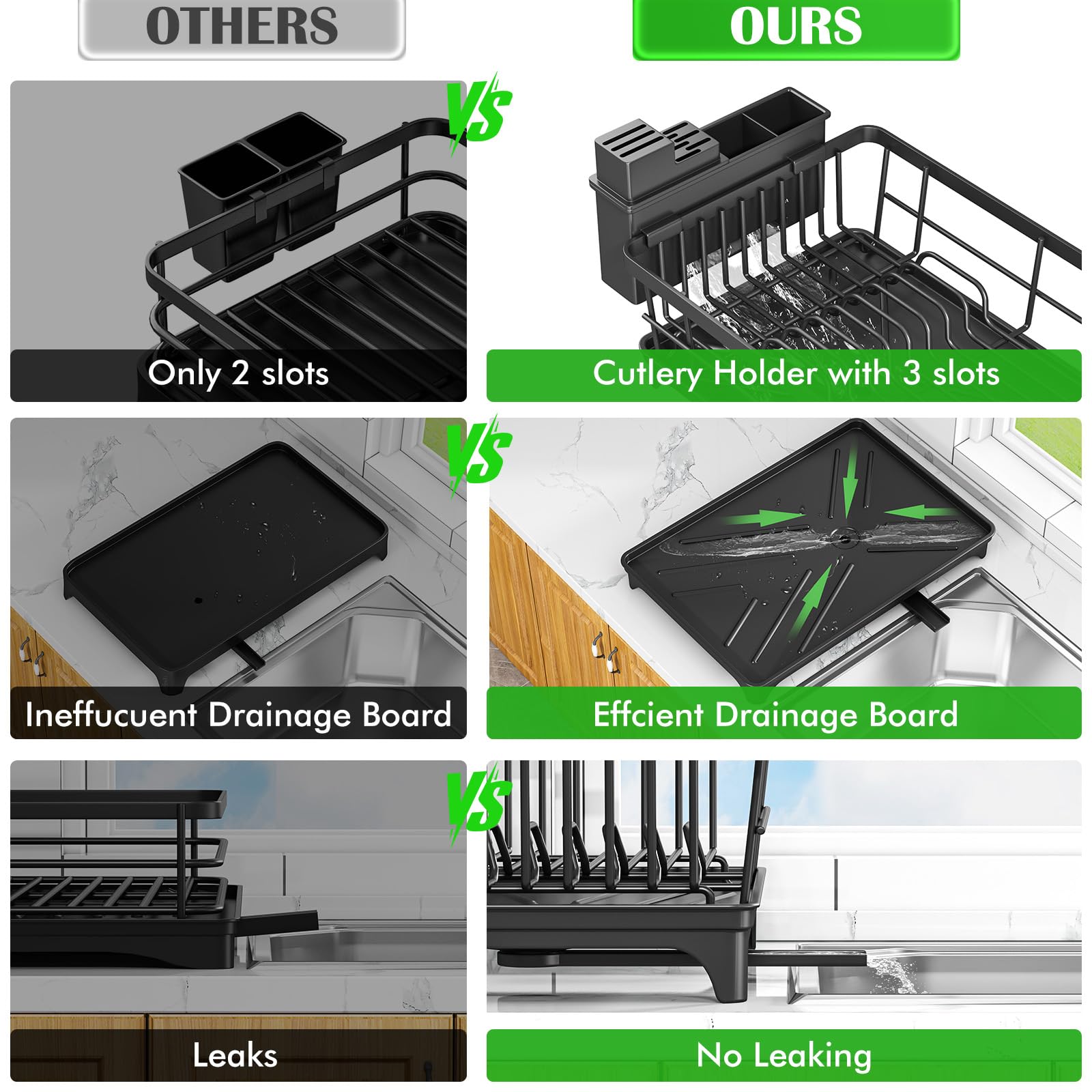 OTHERS

OURS

VS

Only 2 slots

Cutlery Holder with 3 slots

VS

Ineffucuent Drainage Board

Effcient Drainage Board

VS

Leaks

No Leaking