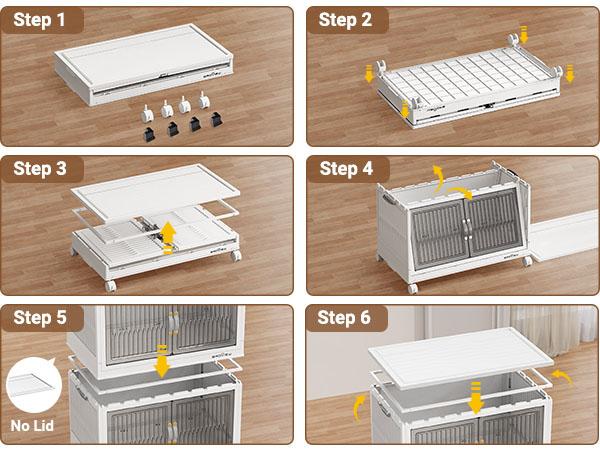 Step 1

Step 2

Step 3

Step 4

Step 5

No Lid

Step 6