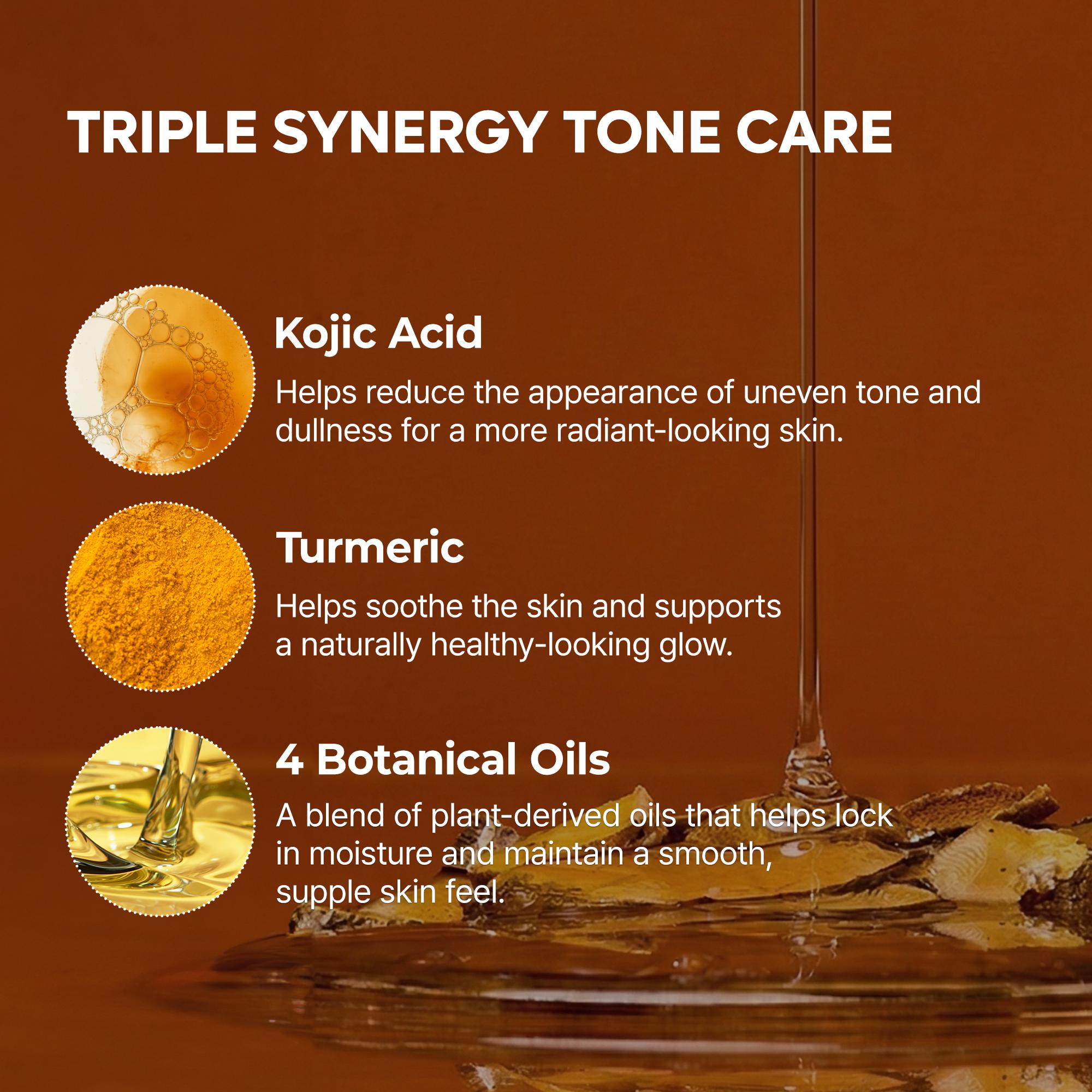 TRIPLE SYNERGY TONE CARE

Kojic Acid

Helps reduce the appearance of uneven tone and dullness for a more radiant-looking skin.

Turmeric

Helps soothe the skin and supports a naturally healthy-looking glow.

4 Botanical Oils

A blend of plant-derived oils that helps lock in moisture and maintain a smooth, supple skin feel.