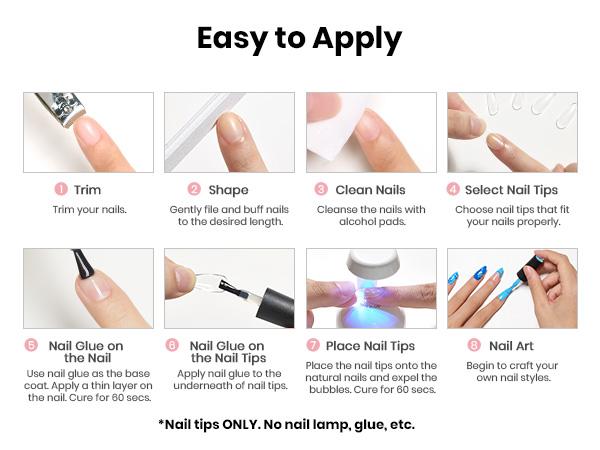 Easy to Apply

1 Trim
Trim your nails.

2 Shape
Gently file and buff nails to the desired length.

3 Clean Nails
Cleanse the nails with alcohol pads.

4 Select Nail Tips
Choose nail tips that fit your nails properly.

5 Nail Glue on the Nail
Use nail glue as the base coat. Apply a thin layer on the nail. Cure for 60 secs.

6 Nail Glue on the Nail Tips
Apply nail glue to the underneath of nail tips.

7 Place Nail Tips
Place the nail tips onto the natural nails and expel the bubbles. Cure for 60 secs.

8 Nail Art
Begin to craft your own nail styles.

*Nail tips ONLY. No nail lamp, glue, etc.