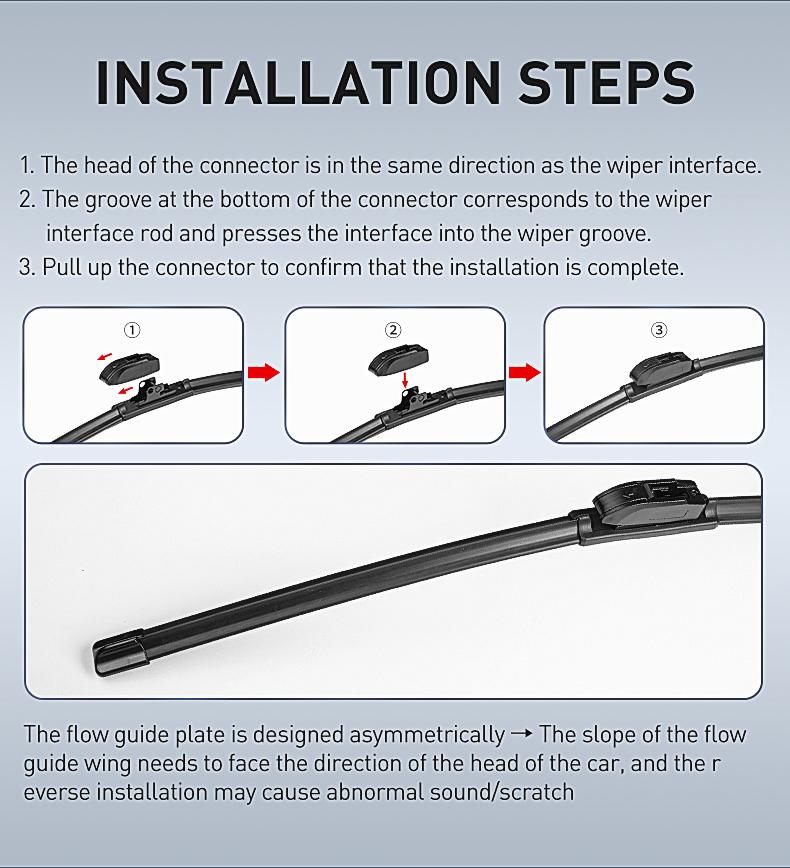 INSTALLATION STEPS

1. The head of the connector is in the same direction as the wiper interface.
2. The groove at the bottom of the connector corresponds to the wiper interface rod and presses the interface into the wiper groove.
3. Pull up the connector to confirm that the installation is complete.

①

②

③

The flow guide plate is designed asymmetrically → The slope of the flow guide wing needs to face the direction of the head of the car, and the r everse installation may cause abnormal sound/scratch