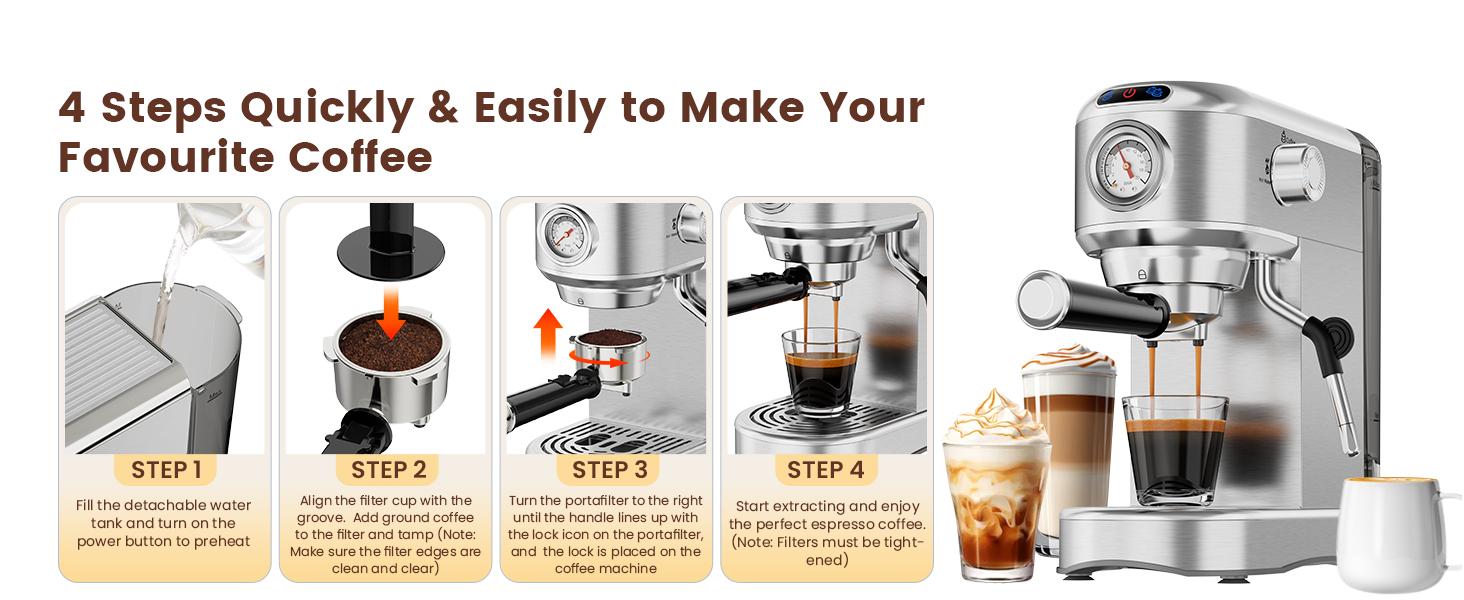 4 Steps Quickly & Easily to Make Your Favourite Coffee

STEP 1

Fill the detachable water tank and turn on the power button to preheat

STEP 2

Align the filter cup with the groove. Add ground coffee to the filter and tamp (Note: Make sure the filter edges are clean and clear)

STEP 3

Turn the portafilter to the right until the handle lines up with the lock icon on the portafilter, and the lock is placed on the coffee machine

STEP 4

Start extracting and enjoy the perfect espresso coffee. (Note: Filters must be tightened)