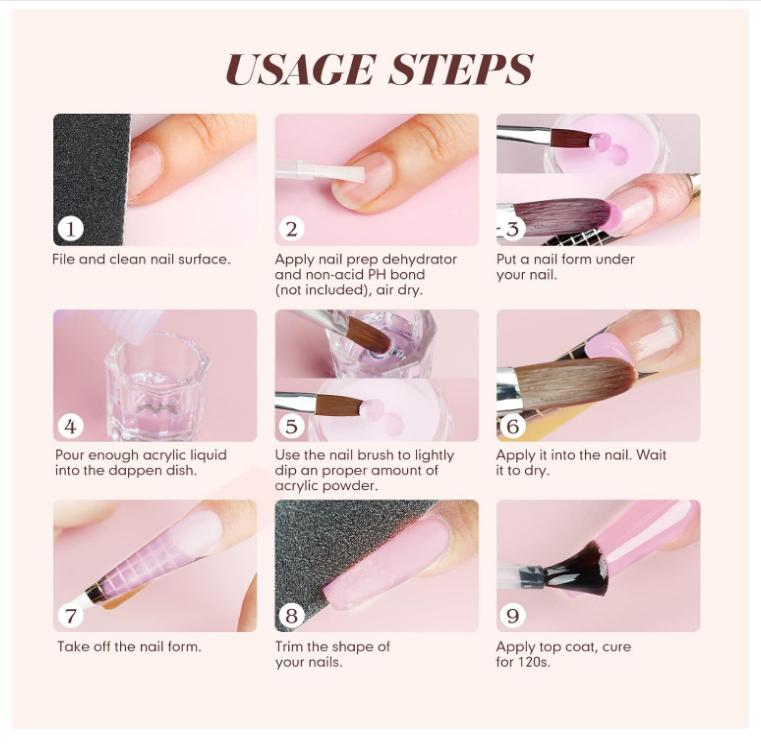 USAGE STEPS

1
File and clean nail surface.

2
Apply nail prep dehydrator and non-acid PH bond (not included), air dry.

3
Put a nail form under your nail.

4
Pour enough acrylic liquid into the dappen dish.

5
Use the nail brush to lightly dip an proper amount of acrylic powder.

6
Apply it into the nail. Wait it to dry.

7
Take off the nail form.

8
Trim the shape of your nails.

9
Apply top coat, cure for 120s.