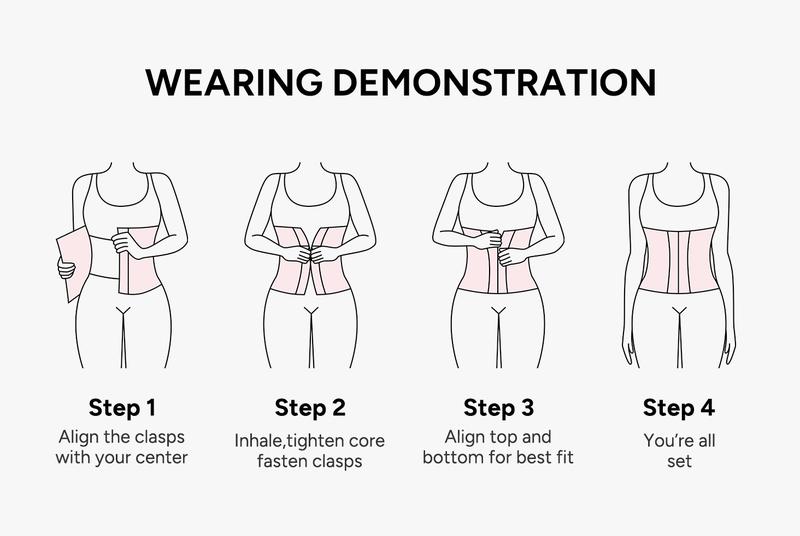 WEARING DEMONSTRATION

Step 1
Align the clasps with your center

Step 2
Inhale,tighten core fasten clasps

Step 3
Align top and bottom for best fit

Step 4
You're all set