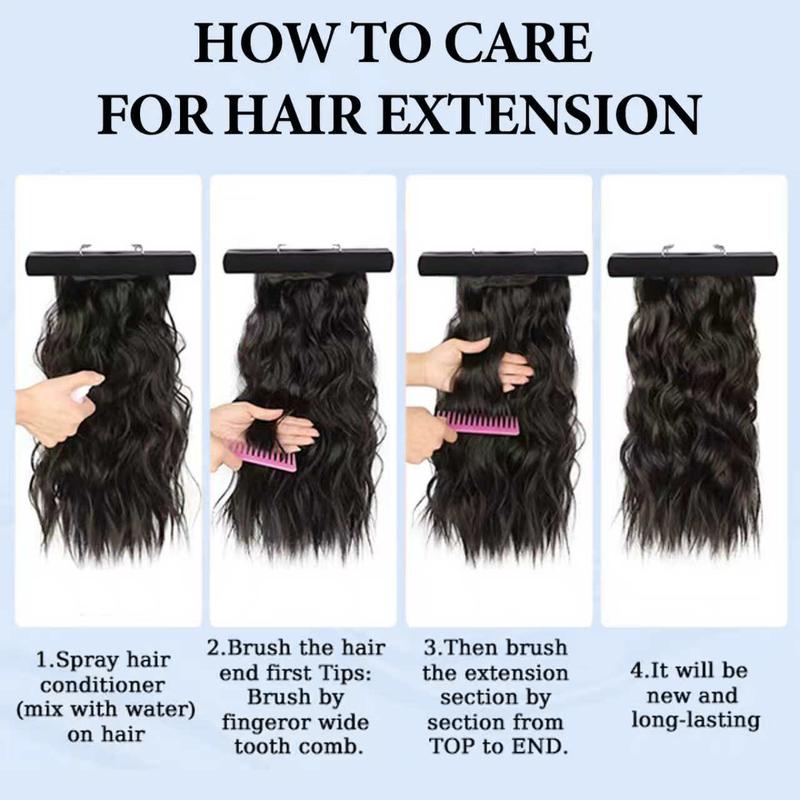 HOW TO CARE
FOR HAIR EXTENSION

1.Spray hair conditioner (mix with water) on hair

2.Brush the hair end first Tips: Brush by fingeror wide tooth comb.

3.Then brush the extension section by section from TOP to END.

4.It will be new and long-lasting