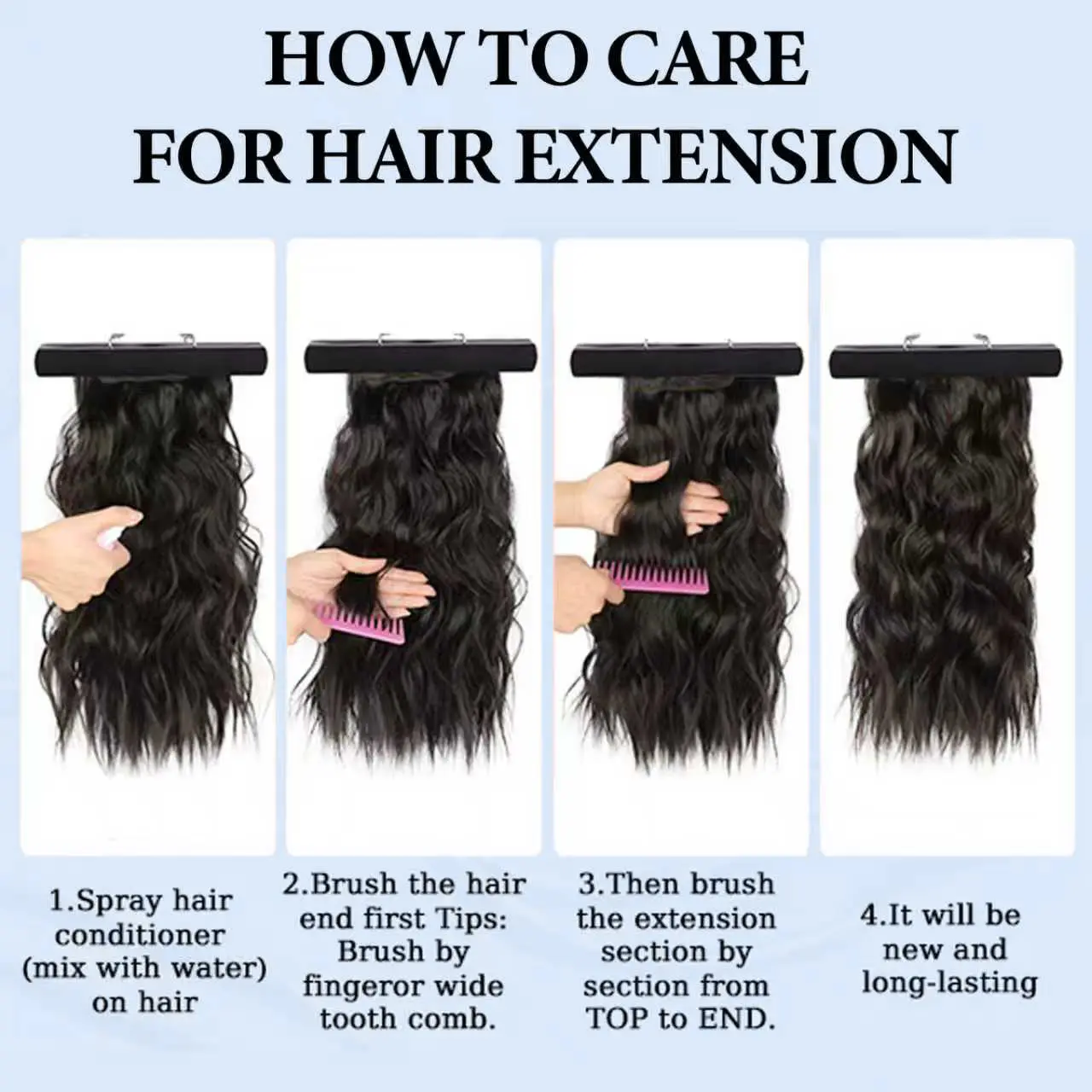 HOW TO CARE FOR HAIR EXTENSION

1.Spray hair conditioner (mix with water) on hair

2.Brush the hair end first Tips: Brush by fingeror wide tooth comb.

3.Then brush the extension section by section from TOP to END.

4.It will be new and long-lasting