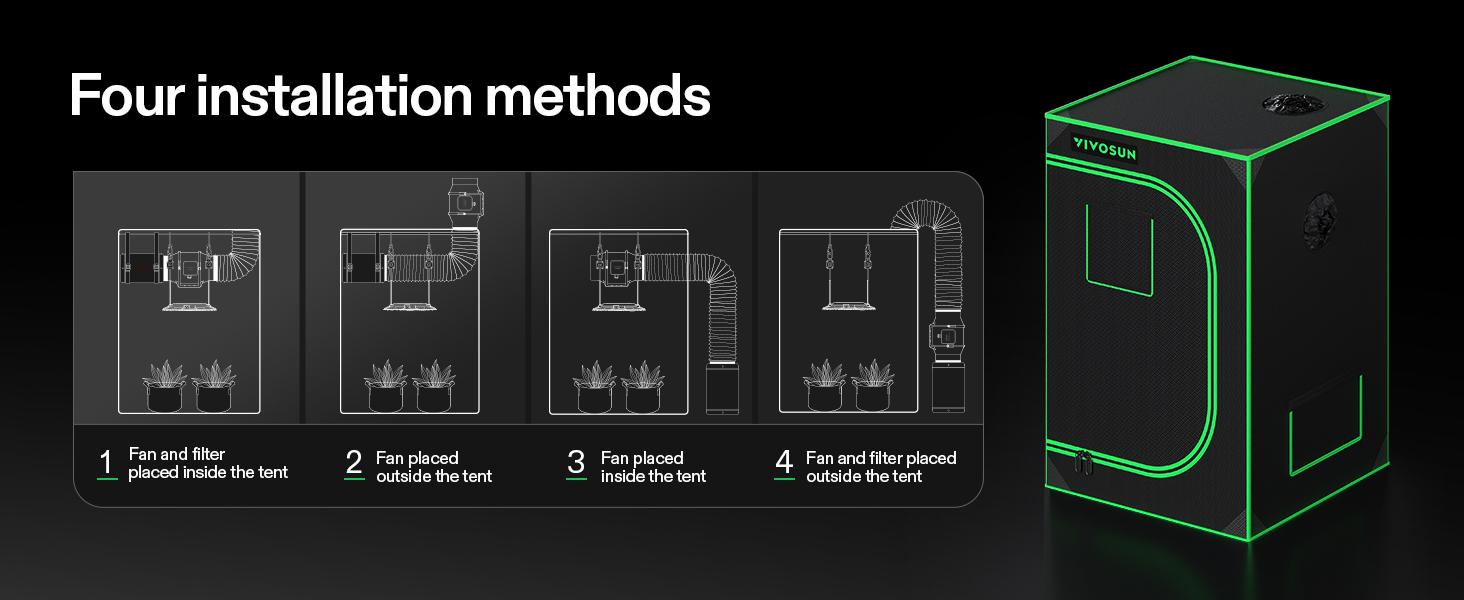 Four installation methods

1 Fan and filter placed inside the tent

2 Fan placed outside the tent

3 Fan placed inside the tent

4 Fan and filter placed outside the tent

VIVOSUN