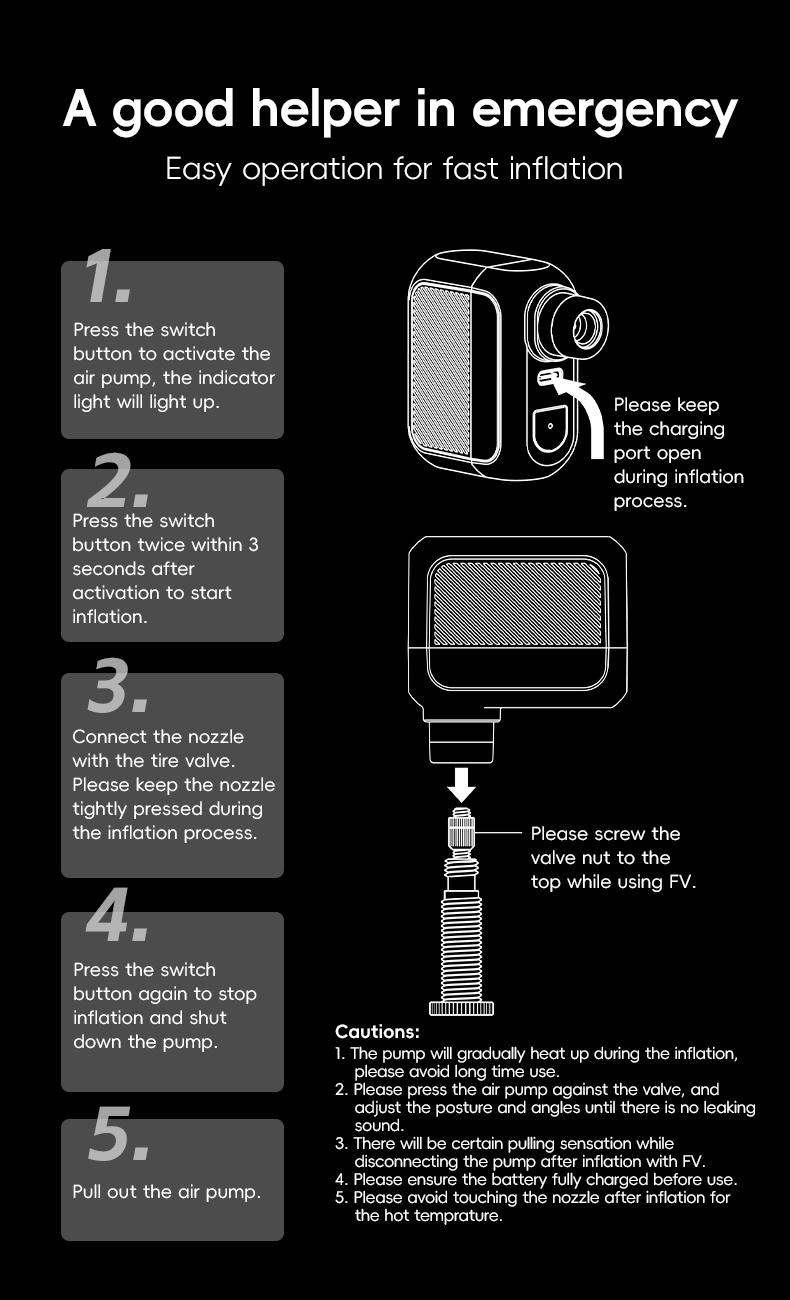 A good helper in emergency

Easy operation for fast inflation

1.

Press the switch button to activate the air pump, the indicator light will light up.

2.

Press the switch button twice within 3 seconds after activation to start inflation.

3.

Connect the nozzle with the tire valve. Please keep the nozzle tightly pressed during the inflation process.

4.

Press the switch button again to stop inflation and shut down the pump.

5.

Pull out the air pump.

Please keep the charging port open during inflation process.

Please screw the valve nut to the top while using FV.

Cautions:
1. The pump will gradually heat up during the inflation, please avoid long time use.
2. Please press the air pump against the valve, and adjust the posture and angles until there is no leaking sound.
3. There will be certain pulling sensation while disconnecting the pump after inflation with FV.
4. Please ensure the battery fully charged before use.
5. Please avoid touching the nozzle after inflation for the hot temprature.