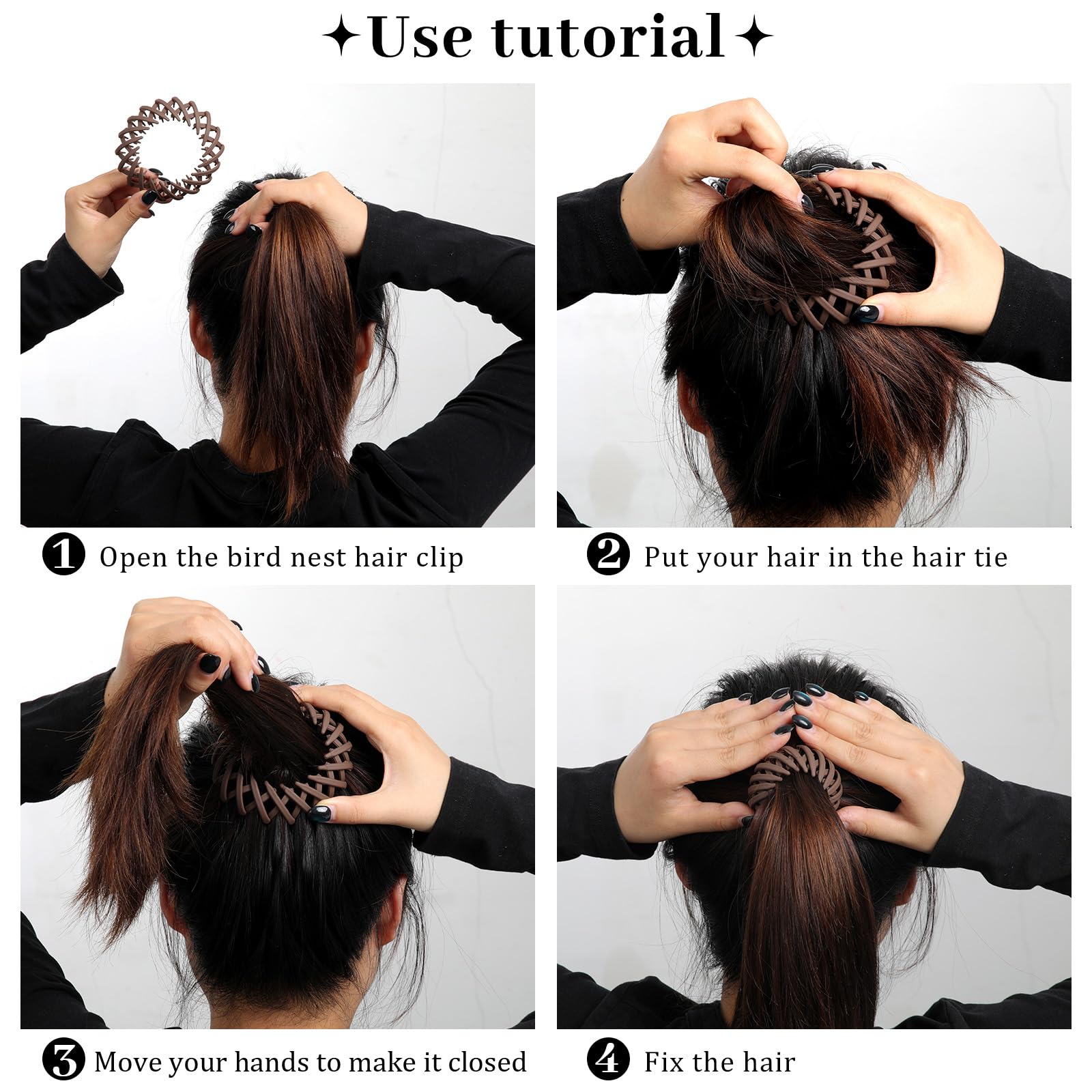 ✦Use tutorial✦

❶ Open the bird nest hair clip

❷ Put your hair in the hair tie

❸ Move your hands to make it closed

❹ Fix the hair