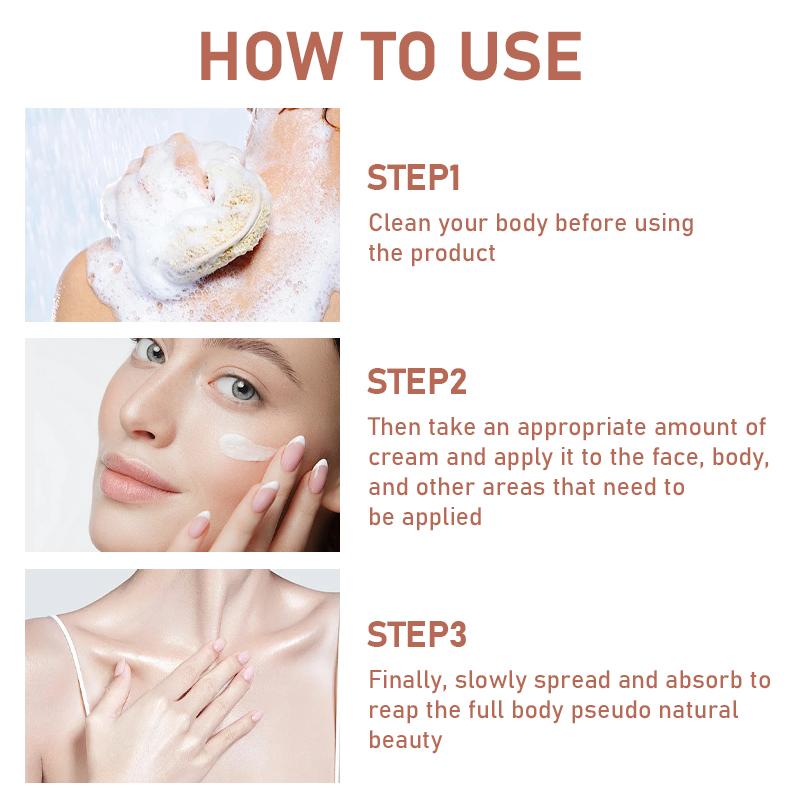 HOW TO USE

STEP1

Clean your body before using the product

STEP2

Then take an appropriate amount of cream and apply it to the face, body, and other areas that need to be applied

STEP3

Finally, slowly spread and absorb to reap the full body pseudo natural beauty