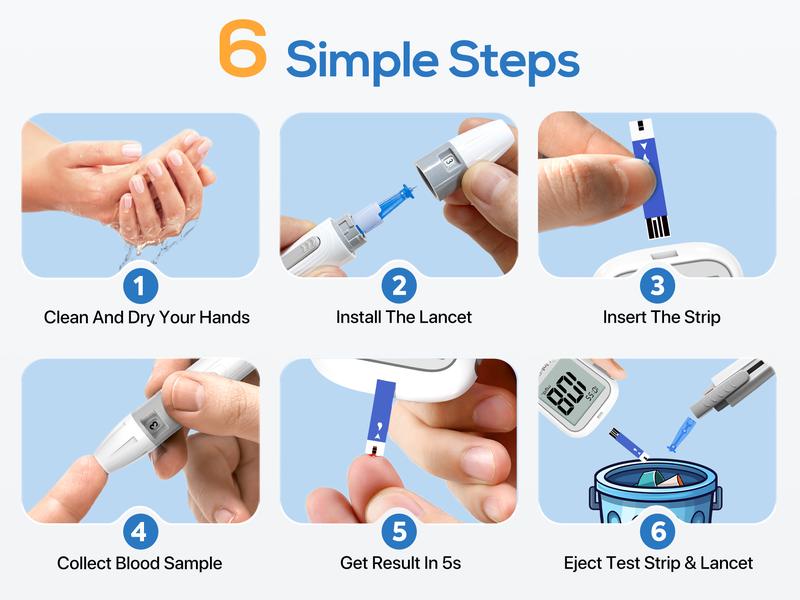 6 Simple Steps

1
Clean And Dry Your Hands

2
Install The Lancet

3
Insert The Strip

4
Collect Blood Sample

5
Get Result In 5s

6
Eject Test Strip & Lancet