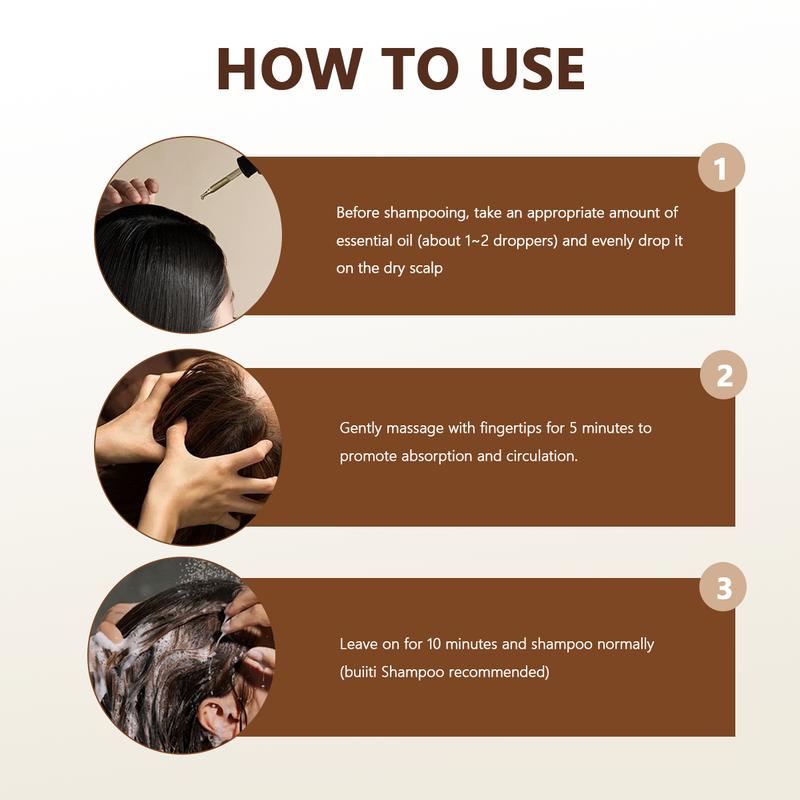 HOW TO USE

1

Before shampooing, take an appropriate amount of essential oil (about 1~2 droppers) and evenly drop it on the dry scalp

2

Gently massage with fingertips for 5 minutes to promote absorption and circulation.

3

Leave on for 10 minutes and shampoo normally (buiiti Shampoo recommended)