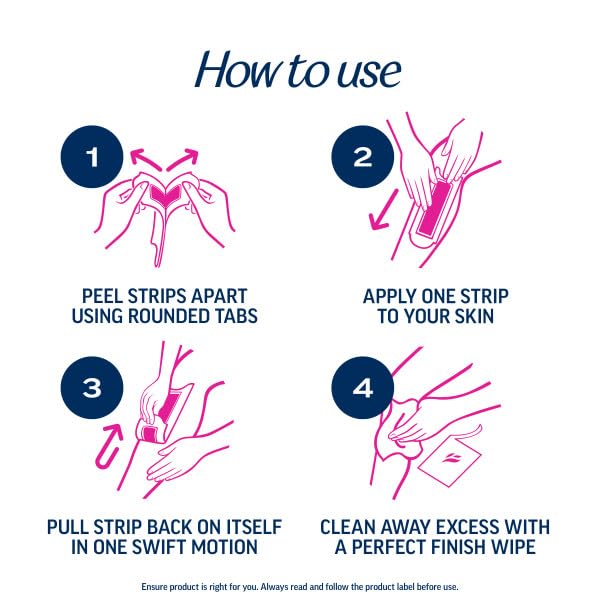 How to use

1

PEEL STRIPS APART USING ROUNDED TABS

2

APPLY ONE STRIP TO YOUR SKIN

3

PULL STRIP BACK ON ITSELF IN ONE SWIFT MOTION

4

CLEAN AWAY EXCESS WITH A PERFECT FINISH WIPE

Ensure product is right for you. Always read and follow the product label before use.