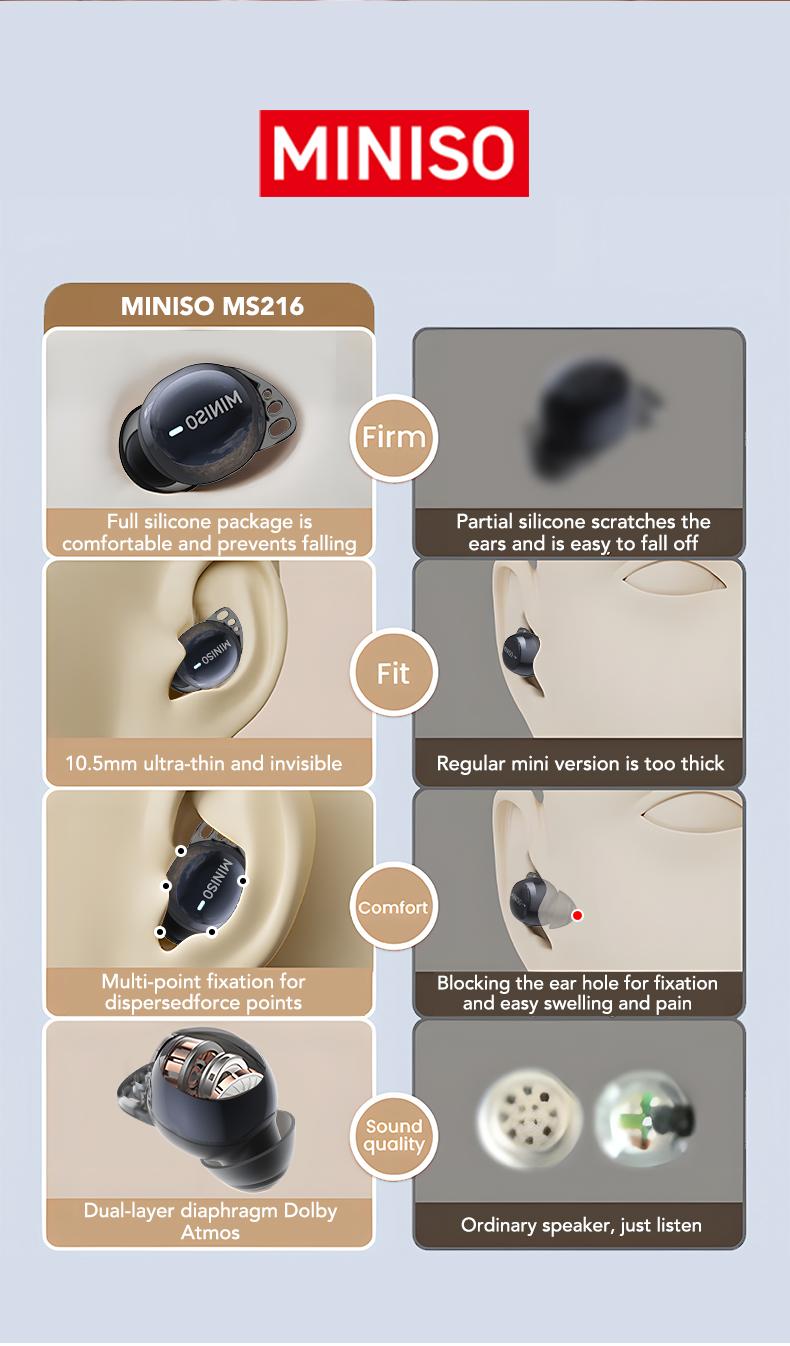 MINISO

MINISO MS216

MINISO

Firm

Full silicone package is comfortable and prevents falling

Partial silicone scratches the ears and is easy to fall off

MINISO

Fit

10.5mm ultra-thin and invisible

Regular mini version is too thick

MINISO

Comfort

Multi-point fixation for dispersedforce points

Blocking the ear hole for fixation and easy swelling and pain

Sound quality

Dual-layer diaphragm Dolby Atmos

Ordinary speaker, just listen