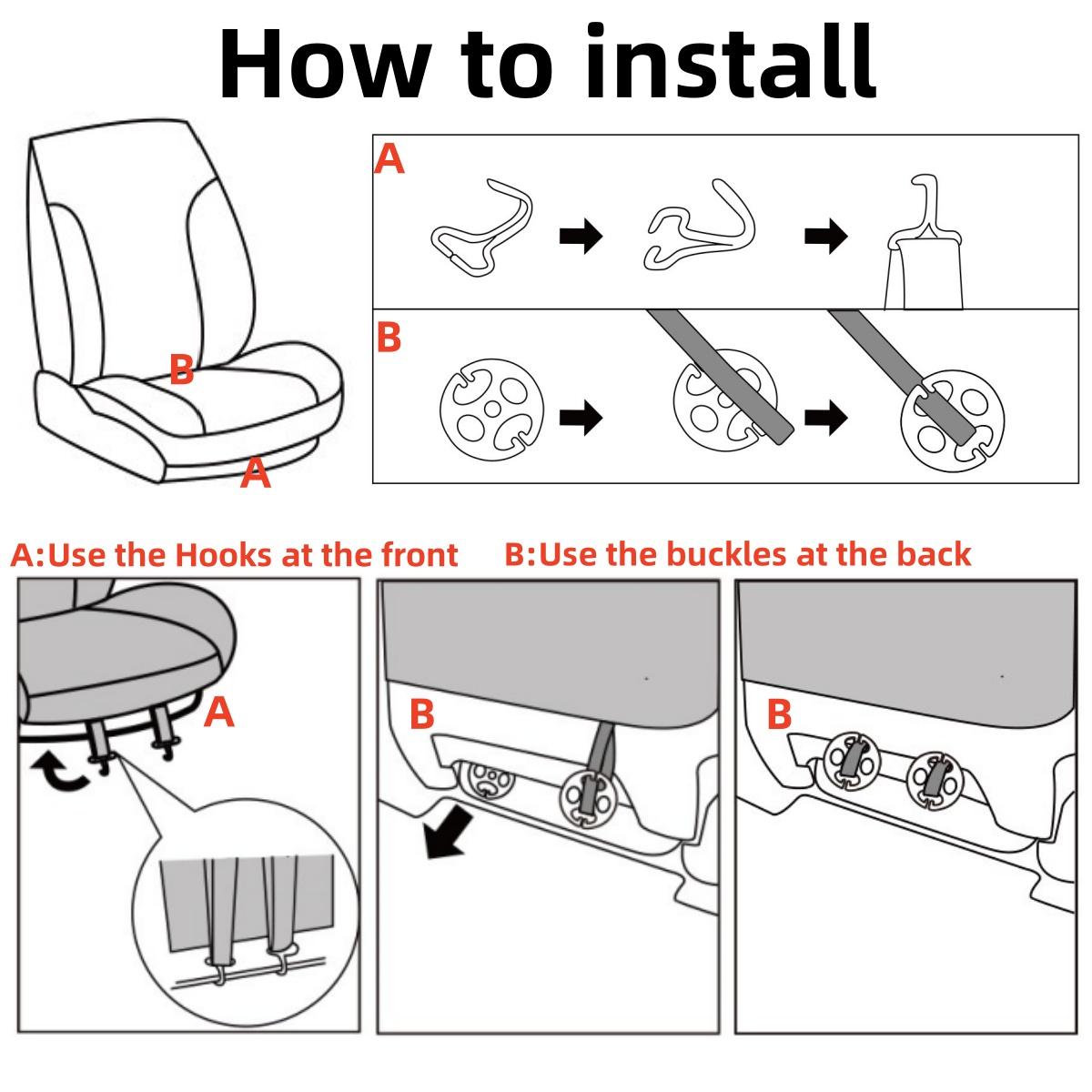 How to install

B
A

A

B

A:Use the Hooks at the front

B:Use the buckles at the back

A

B

B