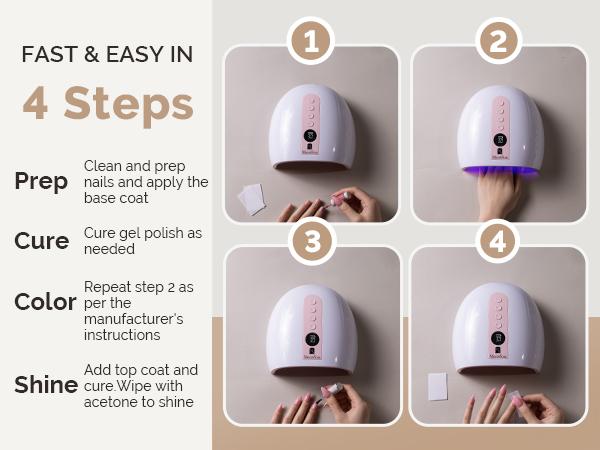 FAST & EASY IN

4 Steps

Prep Clean and prep nails and apply the base coat

Cure Cure gel polish as needed

Color Repeat step 2 as per the manufacturer's instructions

Shine Add top coat and cure.Wipe with acetone to shine

1

2

3

4