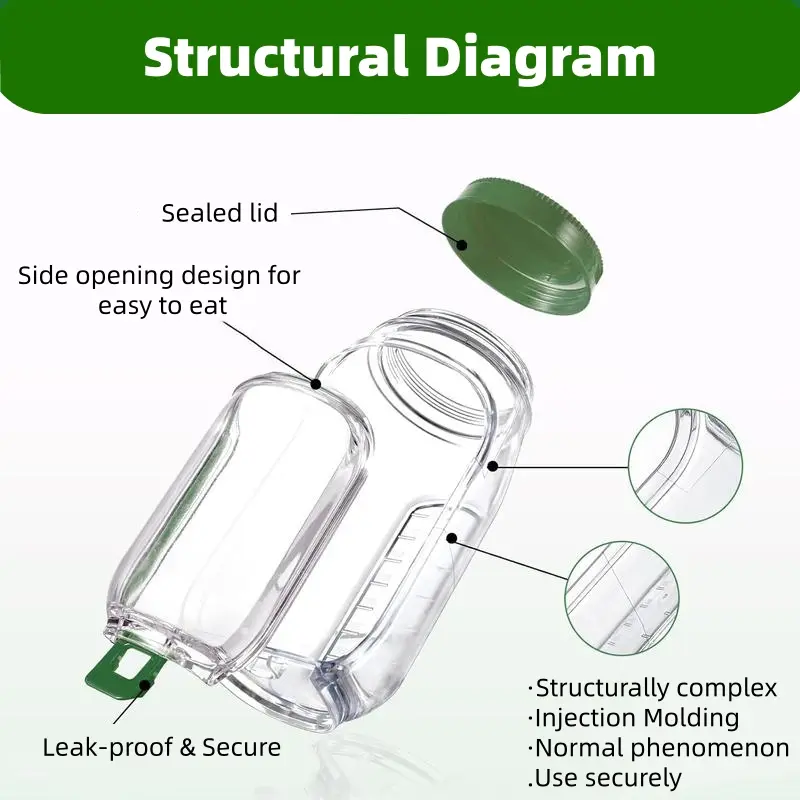 Structural Diagram

Sealed lid

Side opening design for easy to eat

Leak-proof & Secure

·Structurally complex
·Injection Molding
·Normal phenomenon
.Use securely