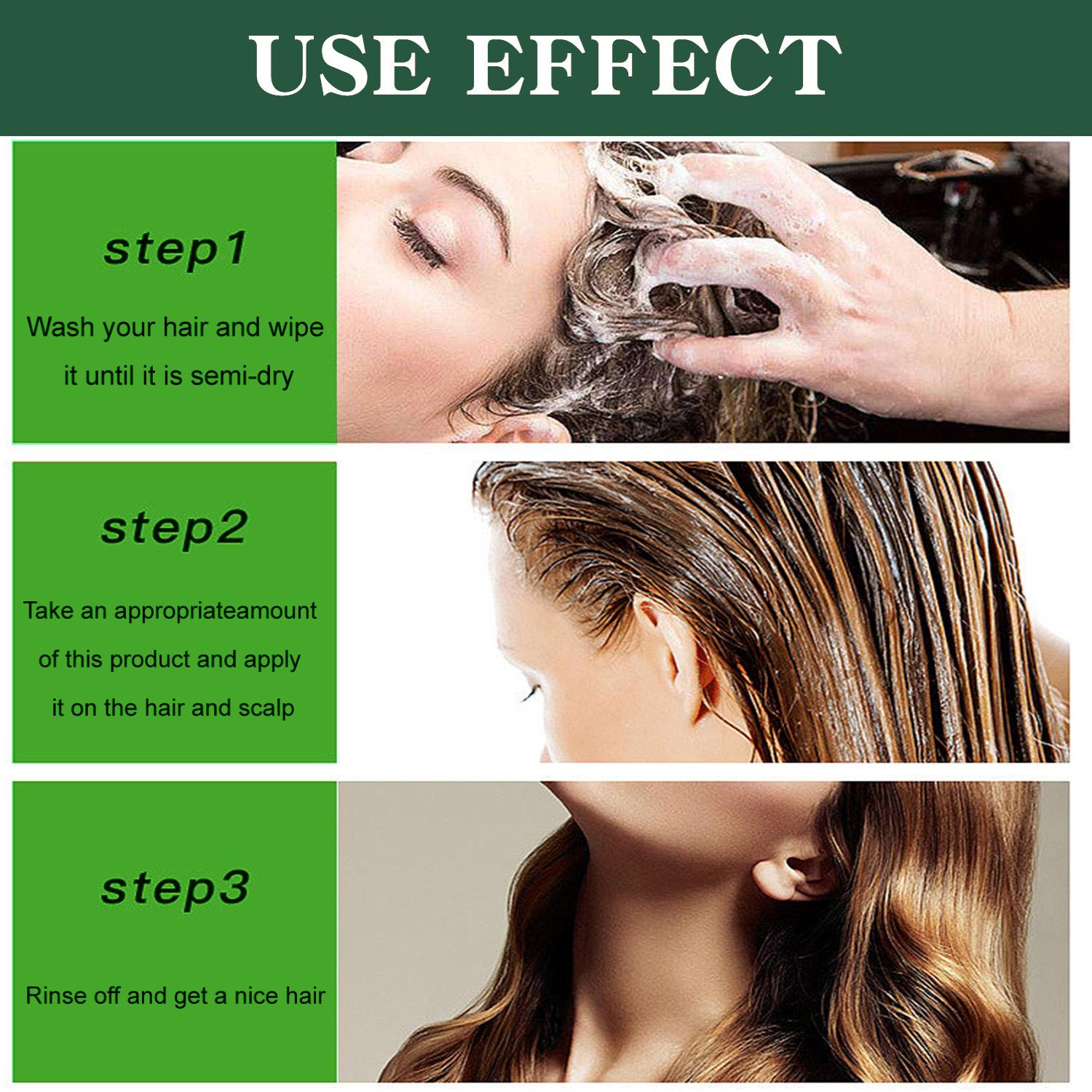 USE EFFECT

step1

Wash your hair and wipe it until it is semi-dry

step2

Take an appropriateamount of this product and apply it on the hair and scalp

step3

Rinse off and get a nice hair