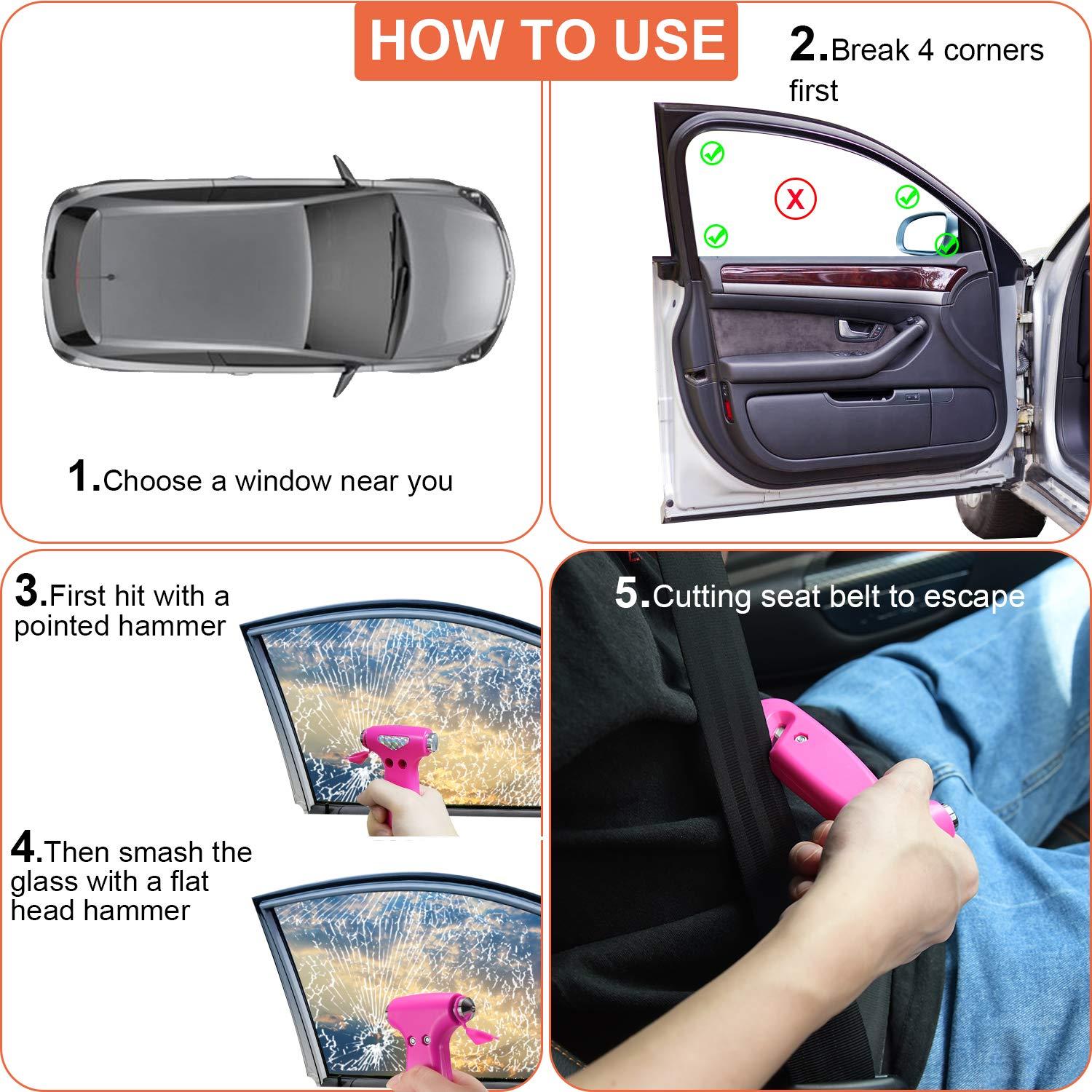 HOW TO USE

1.Choose a window near you

2.Break 4 corners first

X

3.First hit with a pointed hammer

4.Then smash the glass with a flat head hammer

5.Cutting seat belt to escape