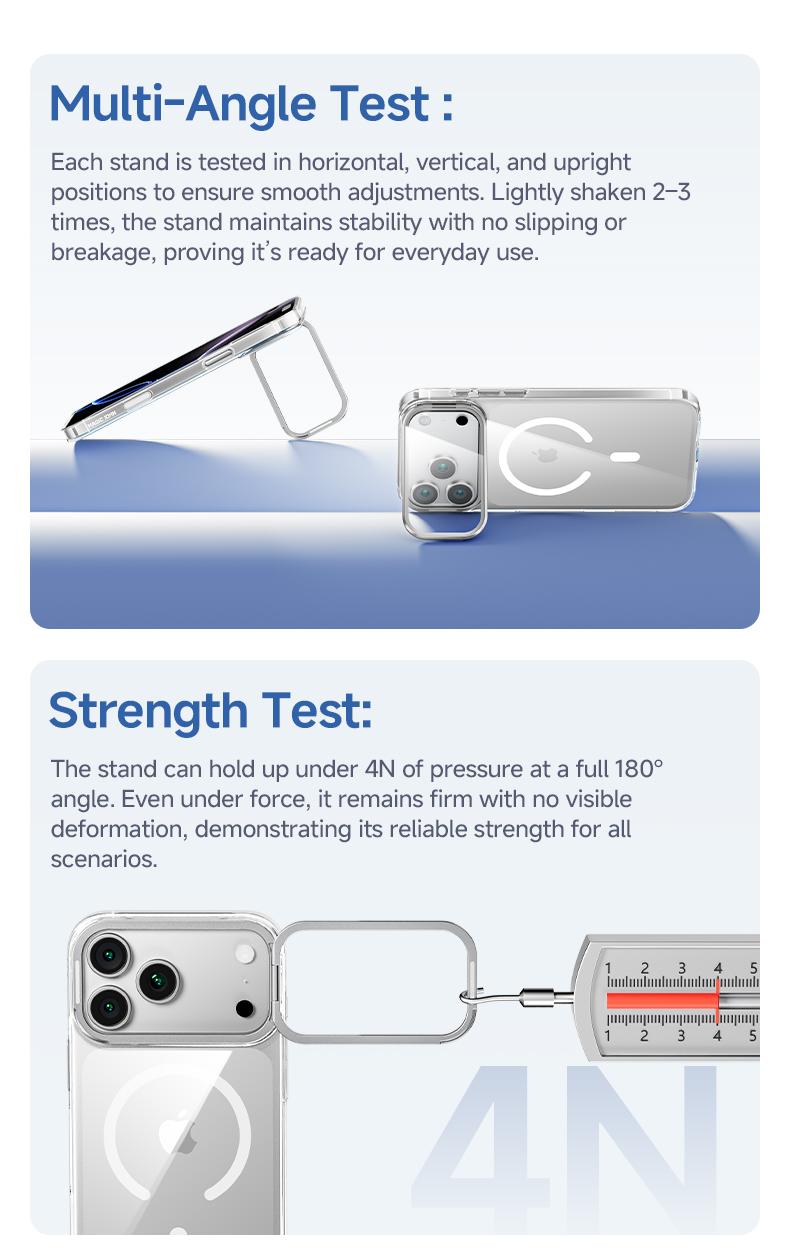 Multi-Angle Test :

Each stand is tested in horizontal, vertical, and upright positions to ensure smooth adjustments. Lightly shaken 2–3 times, the stand maintains stability with no slipping or breakage, proving it's ready for everyday use.

Strength Test:

The stand can hold up under 4N of pressure at a full 180° angle. Even under force, it remains firm with no visible deformation, demonstrating its reliable strength for all scenarios.

1 2 3 4 5
1 2 3 4 5

4N