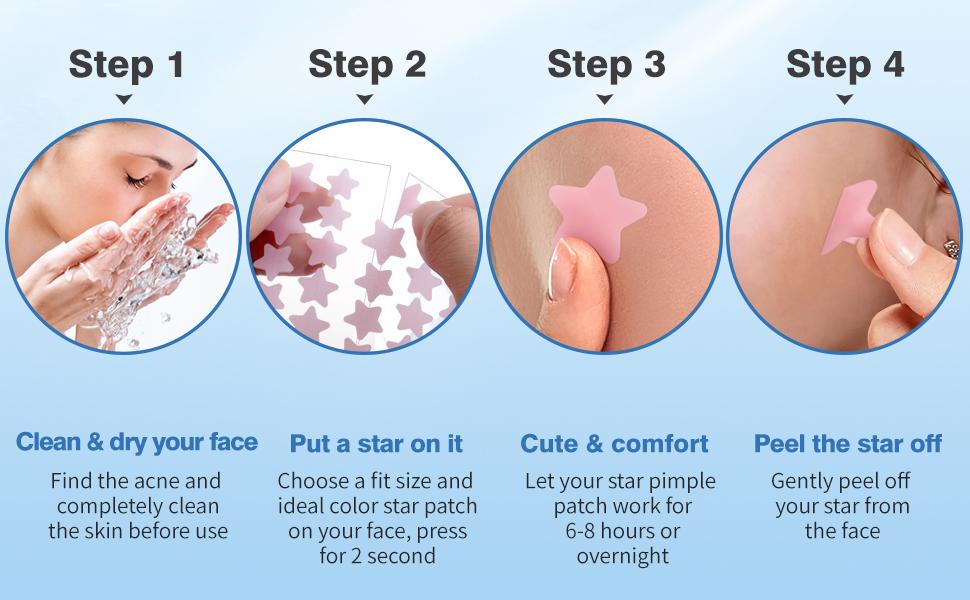 Step 1

Clean & dry your face

Find the acne and completely clean the skin before use

Step 2

Put a star on it

Choose a fit size and ideal color star patch on your face, press for 2 second

Step 3

Cute & comfort

Let your star pimple patch work for 6-8 hours or overnight

Step 4

Peel the star off

Gently peel off your star from the face