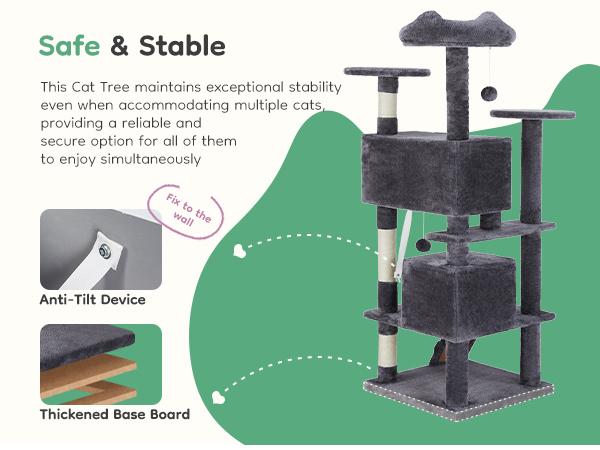 Safe & Stable

This Cat Tree maintains exceptional stability even when accommodating multiple cats, providing a reliable and secure option for all of them to enjoy simultaneously

Fix to the wall

Anti-Tilt Device

Thickened Base Board