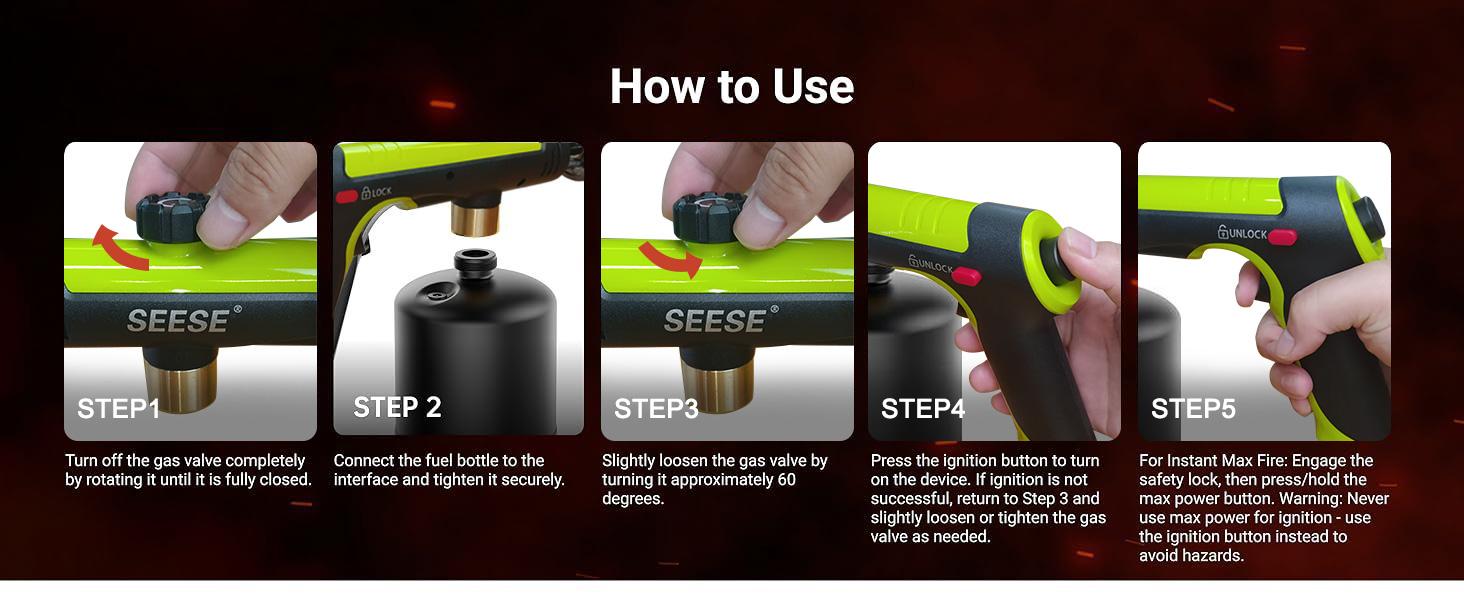 How to Use

SEESE®

STEP1

Turn off the gas valve completely by rotating it until it is fully closed.

LOCK

STEP 2

Connect the fuel bottle to the interface and tighten it securely.

SEESE®

STEP3

Slightly loosen the gas valve by turning it approximately 60 degrees.

UNLOCK

STEP4

Press the ignition button to turn on the device. If ignition is not successful, return to Step 3 and slightly loosen or tighten the gas valve as needed.

UNLOCK

STEP5

For Instant Max Fire: Engage the safety lock, then press/hold the max power button. Warning: Never use max power for ignition - use the ignition button instead to avoid hazards.