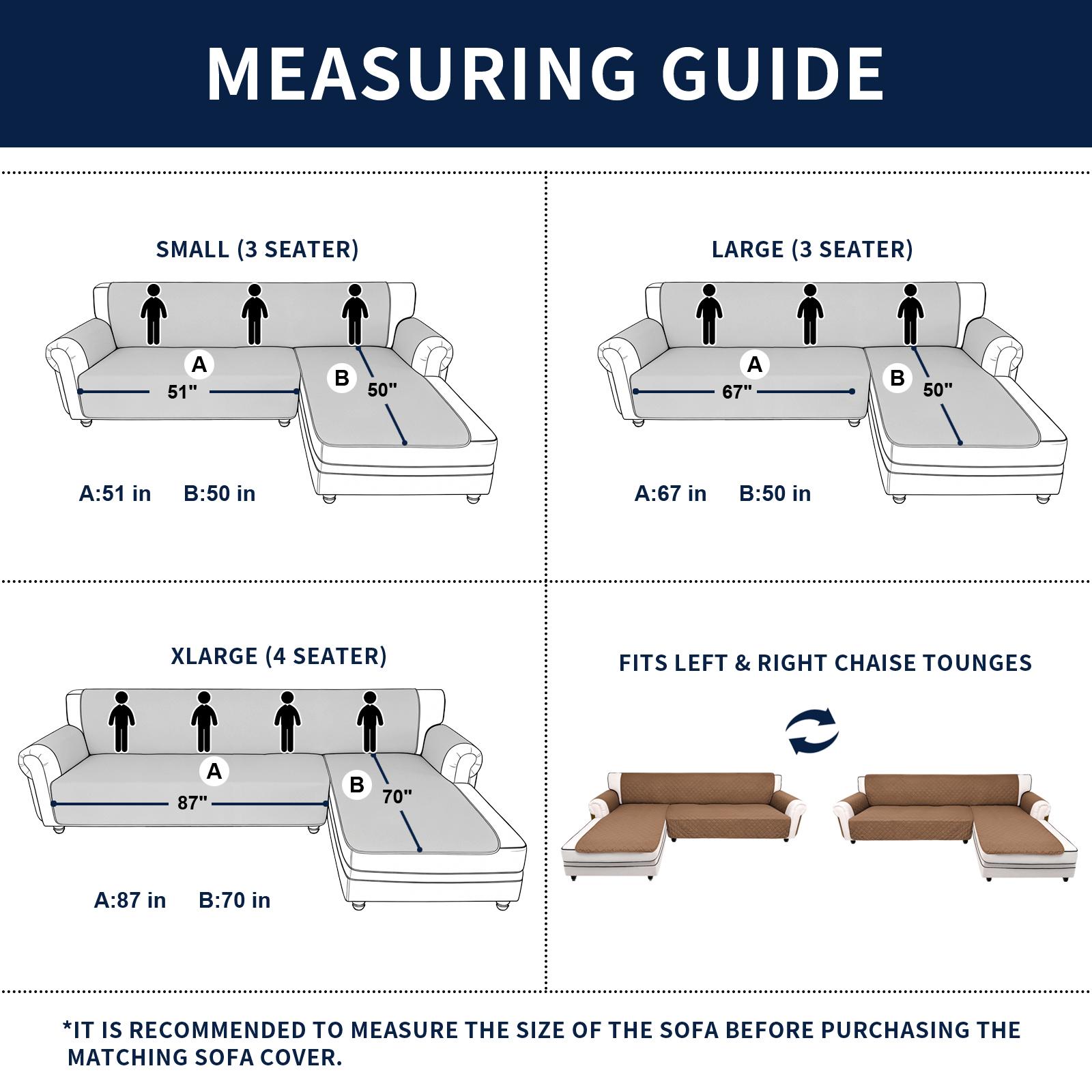 MEASURING GUIDE

SMALL (3 SEATER)

A
51"
B
50"

A:51 in B:50 in

LARGE (3 SEATER)

A
67"
B
50"

A:67 in B:50 in

XLARGE (4 SEATER)

A
87"
B
70"

A:87 in B:70 in

FITS LEFT & RIGHT CHAISE TOUNGES

*IT IS RECOMMENDED TO MEASURE THE SIZE OF THE SOFA BEFORE PURCHASING THE MATCHING SOFA COVER.