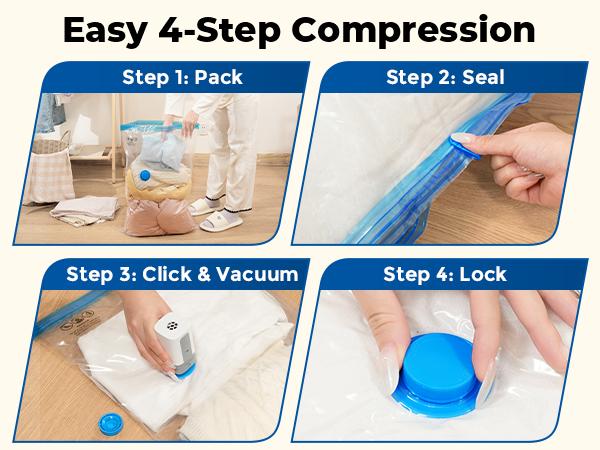 Easy 4-Step Compression

Step 1: Pack

Step 2: Seal

Step 3: Click & Vacuum

Step 4: Lock