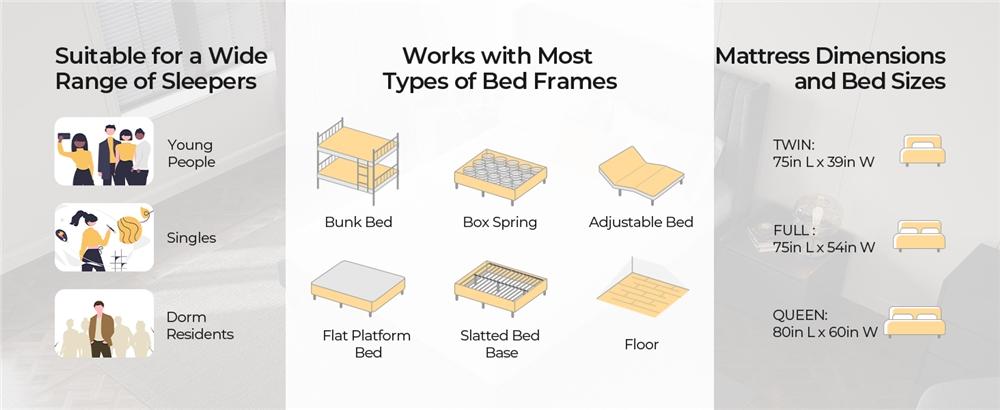 Suitable for a Wide Range of Sleepers

Young People

Singles

Dorm Residents

Works with Most Types of Bed Frames

Bunk Bed

Box Spring

Adjustable Bed

Flat Platform Bed

Slatted Bed Base

Floor

Mattress Dimensions and Bed Sizes

TWIN: 75in L x 39in W

FULL : 75in L x 54in W

QUEEN: 80in L x 60in W