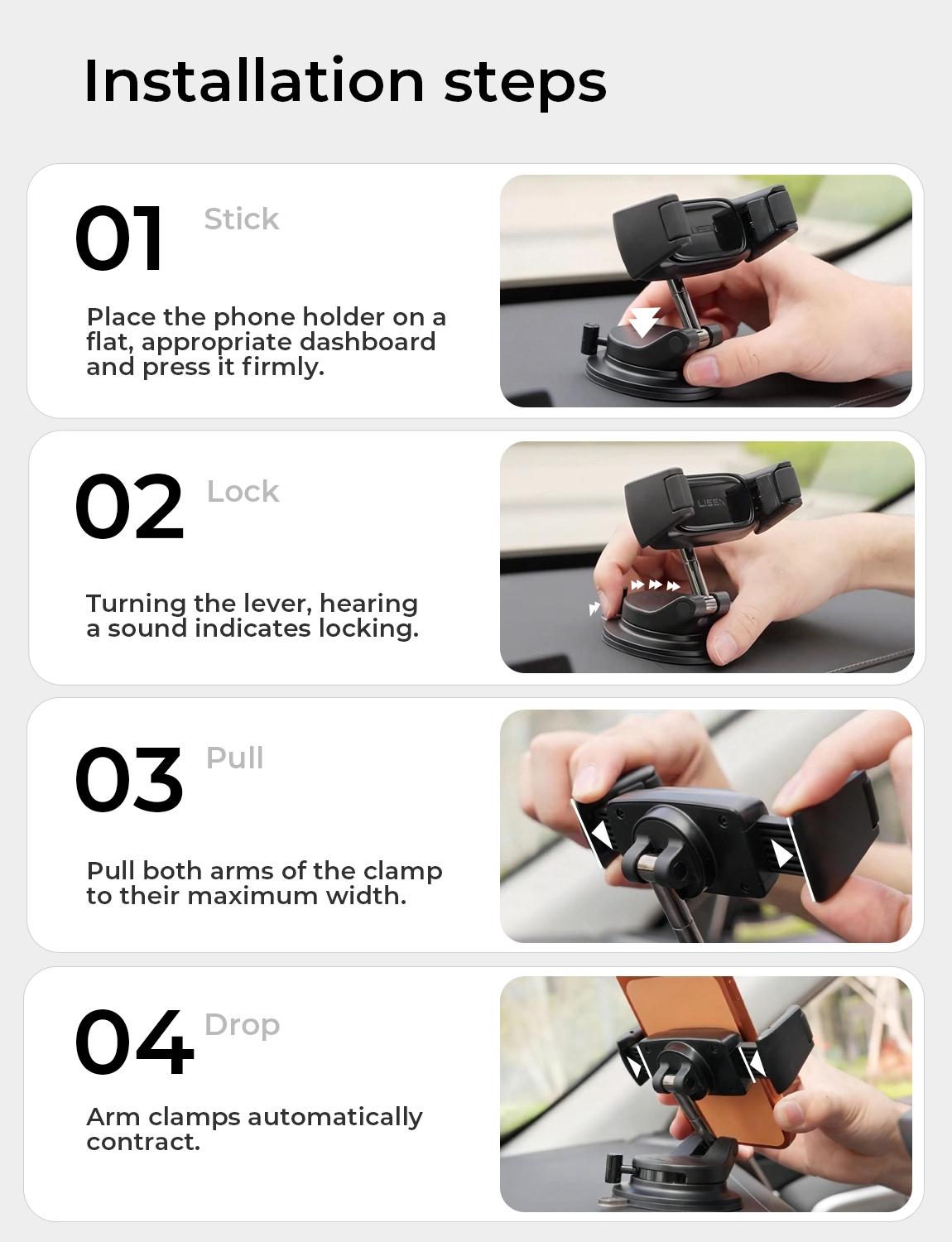 Installation steps

01 Stick

Place the phone holder on a flat, appropriate dashboard and press it firmly.

LISEN

02 Lock

Turning the lever, hearing a sound indicates locking.

LISEN

03 Pull

Pull both arms of the clamp to their maximum width.

04 Drop

Arm clamps automatically contract.