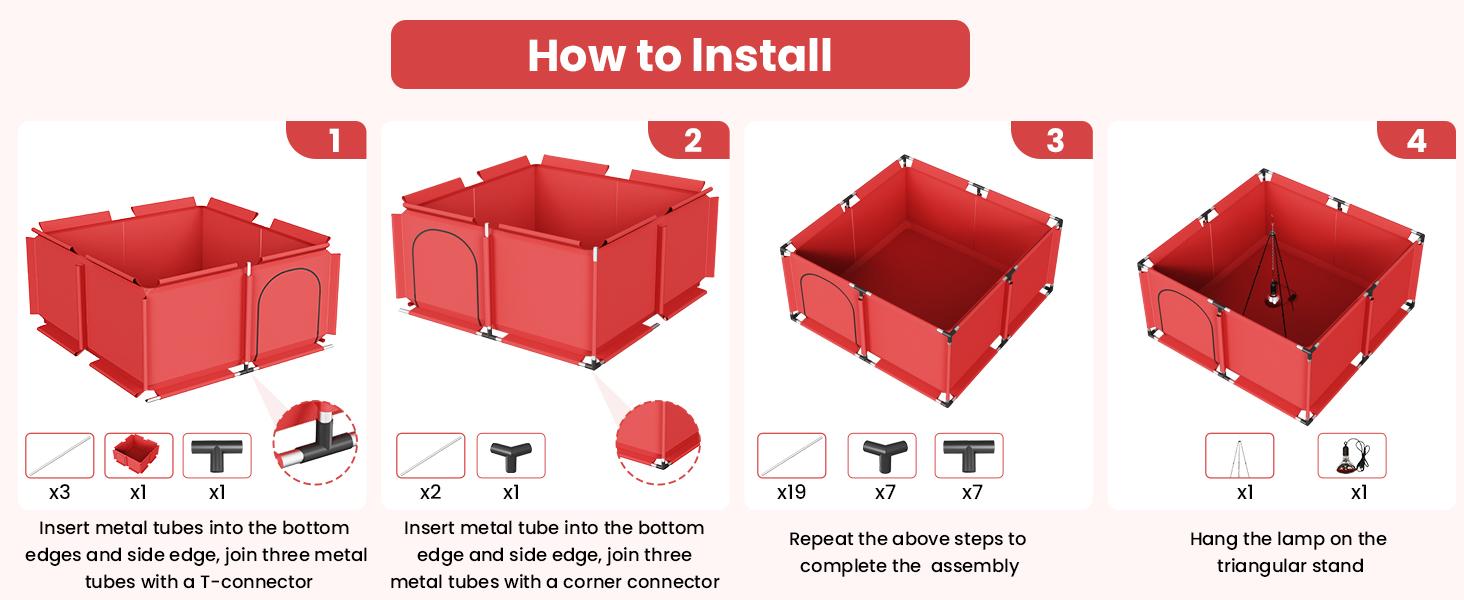 How to Install

1

x3 x1 x1

Insert metal tubes into the bottom edges and side edge, join three metal tubes with a T-connector

2

x2 x1

Insert metal tube into the bottom edge and side edge, join three metal tubes with a corner connector

3

x19 x7 x7

Repeat the above steps to complete the  assembly

4

x1 x1

Hang the lamp on the triangular stand