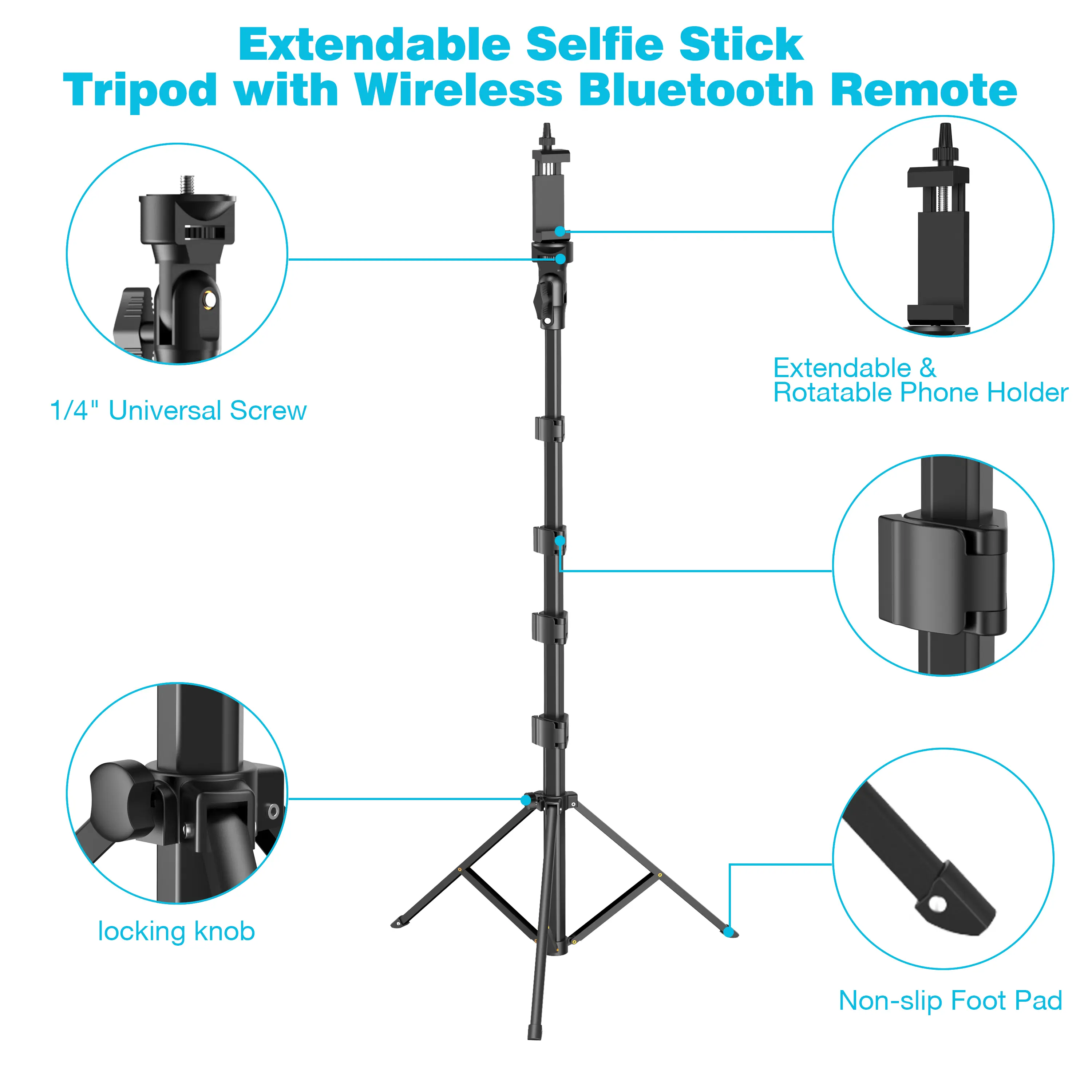 Extendable Selfie Stick
Tripod with Wireless Bluetooth Remote

1/4" Universal Screw

Extendable &
Rotatable Phone Holder

locking knob

Non-slip Foot Pad