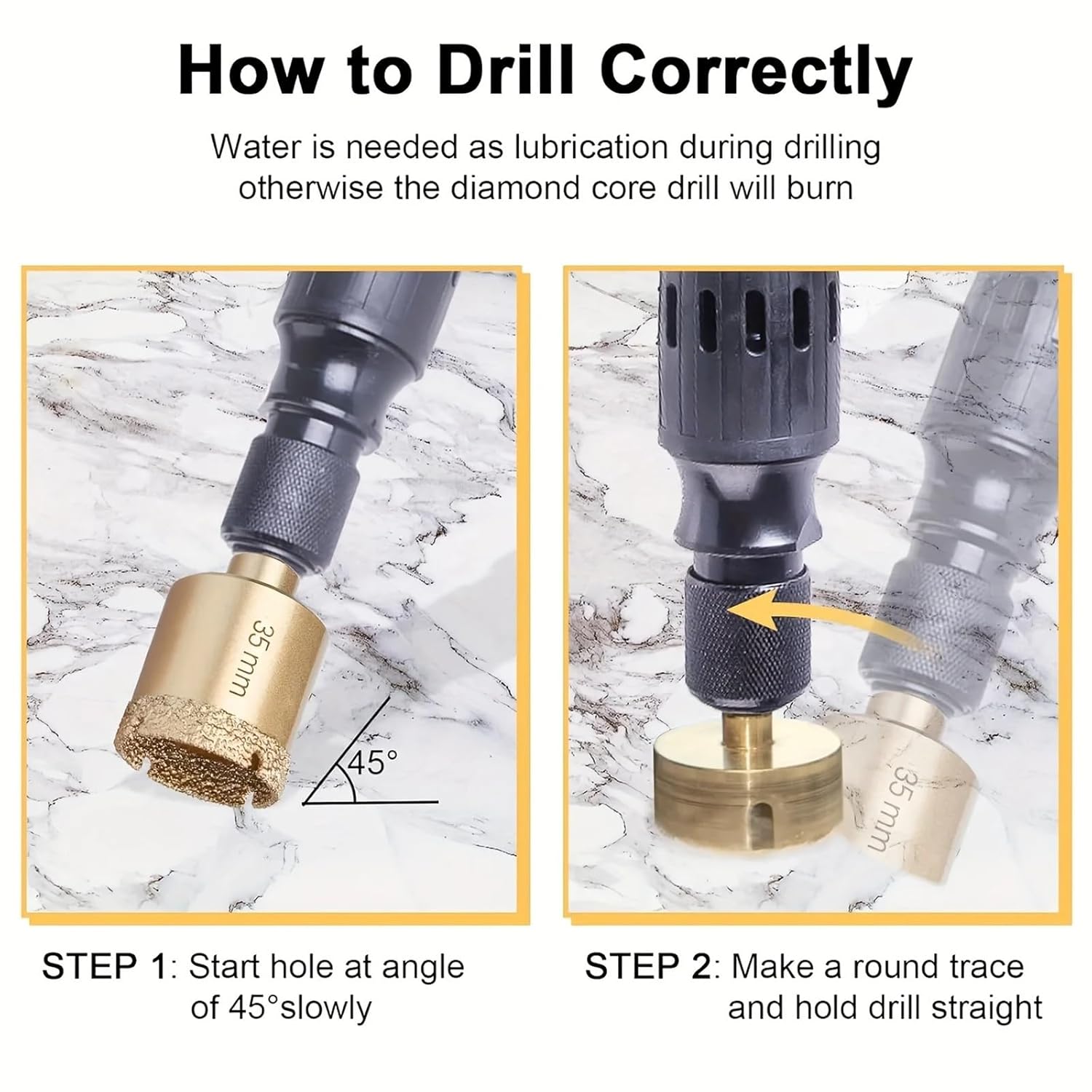 How to Drill Correctly

Water is needed as lubrication during drilling otherwise the diamond core drill will burn

35 mm

45°

35 mm

STEP 1: Start hole at angle of 45°slowly

STEP 2: Make a round trace and hold drill straight